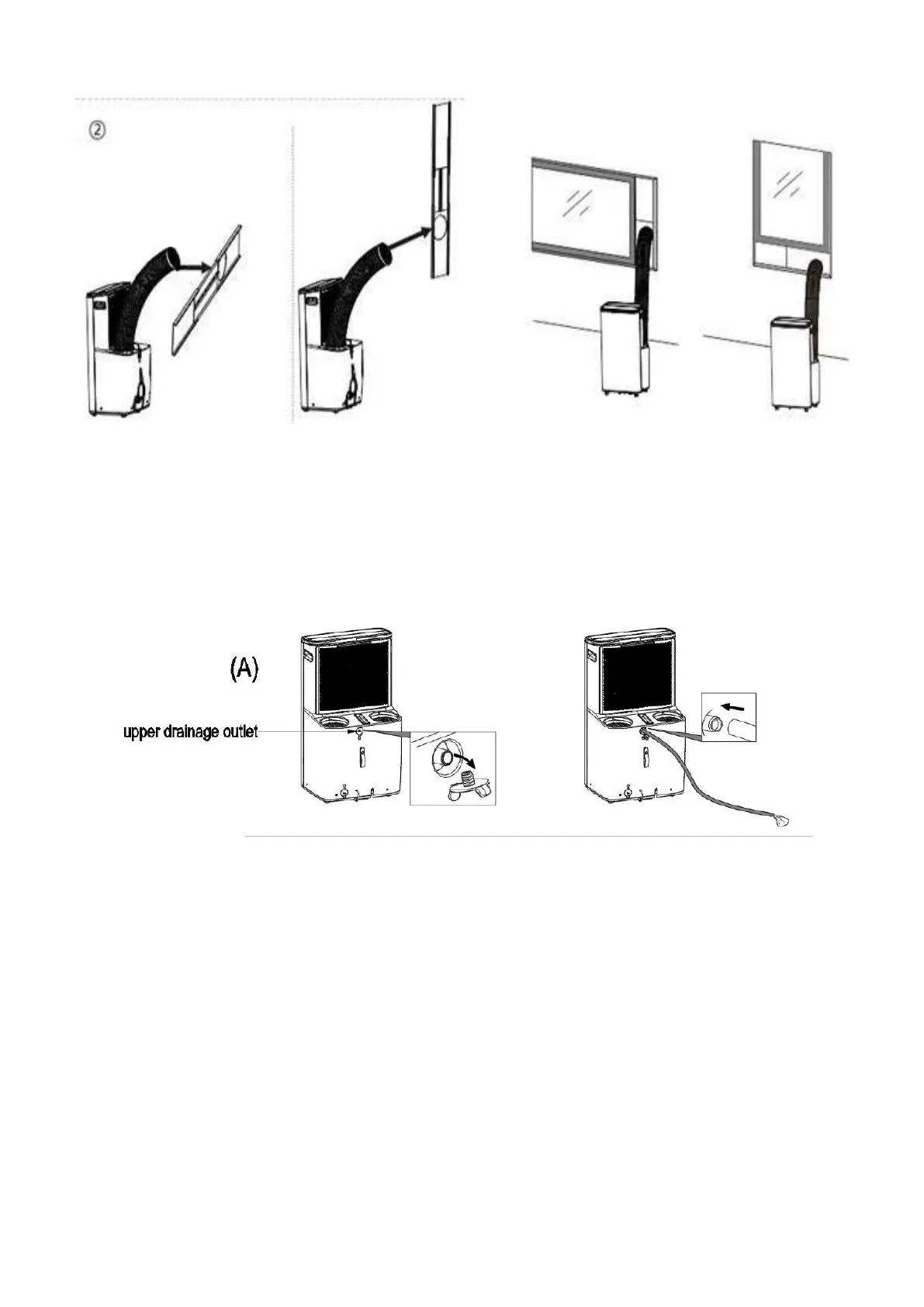 ②

(A)

upper drainage outlet