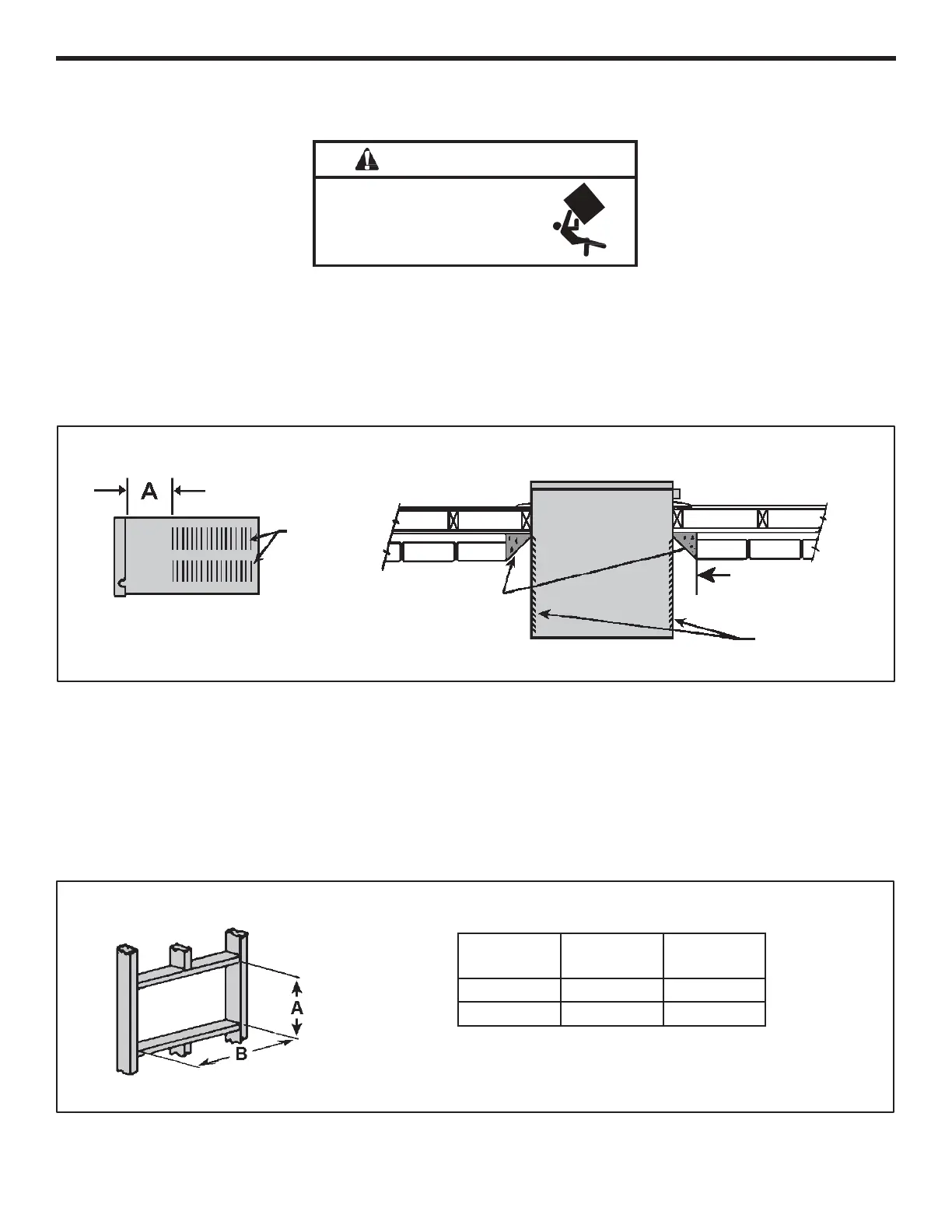 A

A

B