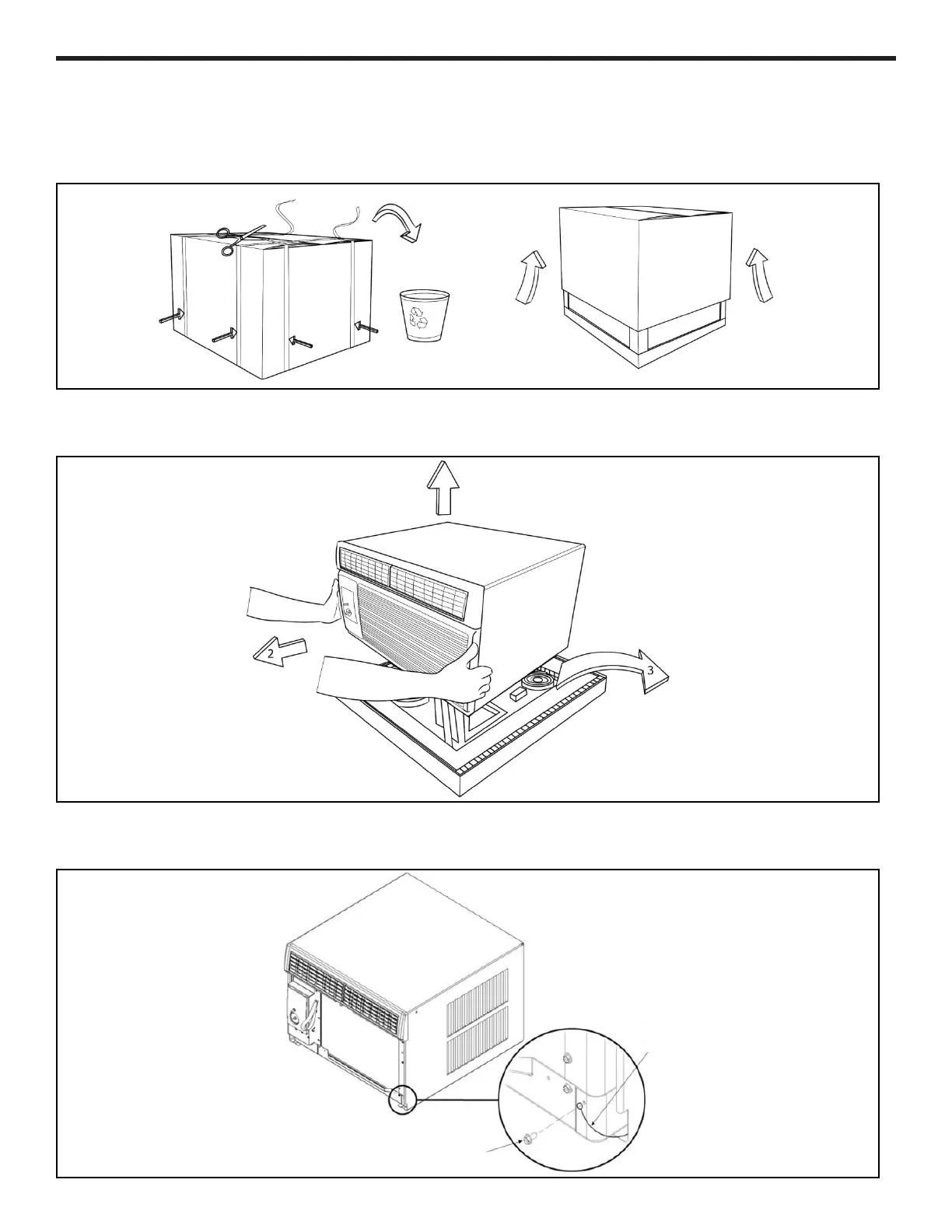 2

3