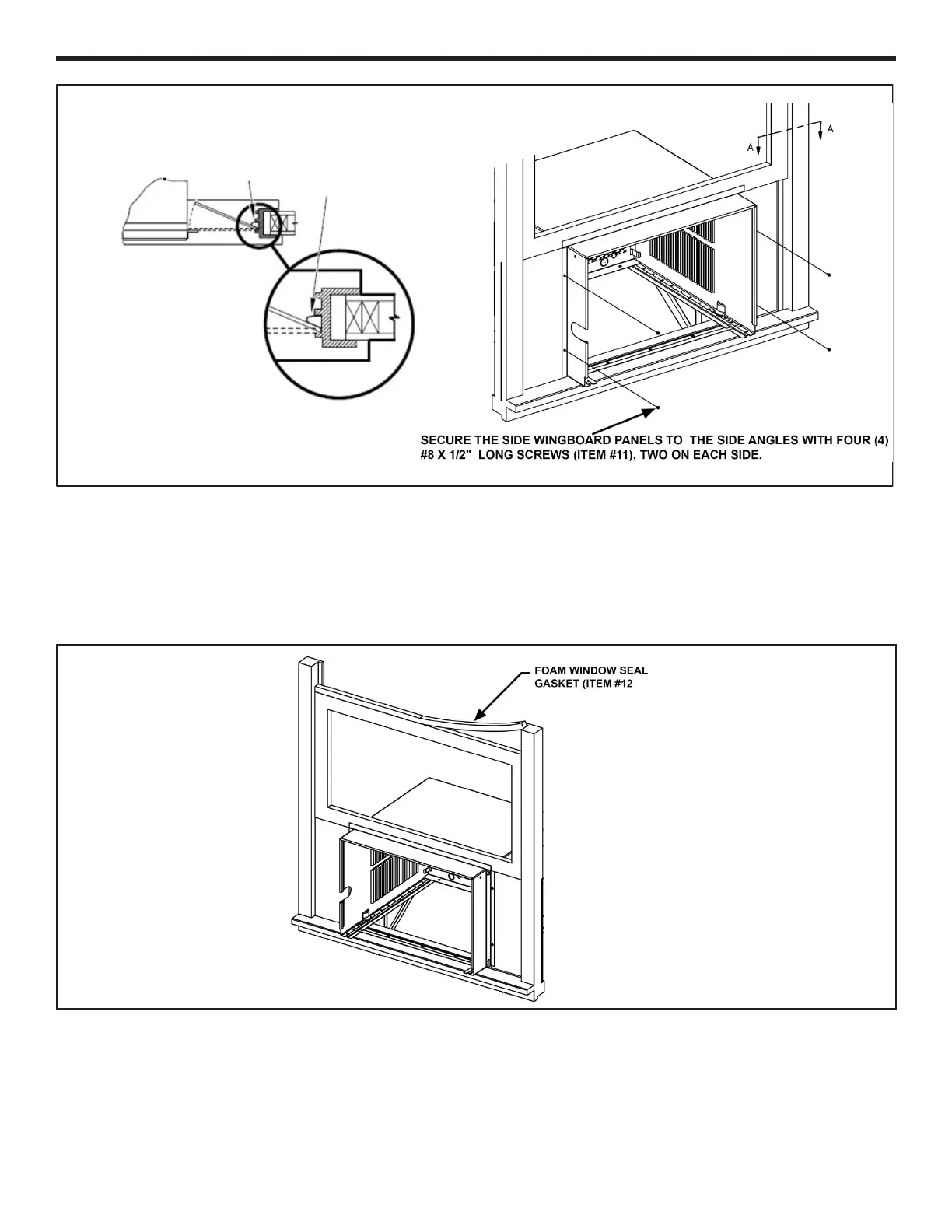 A

A

SECURE THE SIDE WINGBOARD PANELS TO THE SIDE ANGLES WITH FOUR (4) #8 X 1/2" LONG SCREWS (ITEM #11), TWO ON EACH SIDE.

FOAM WINDOW SEAL GASKET (ITEM #12