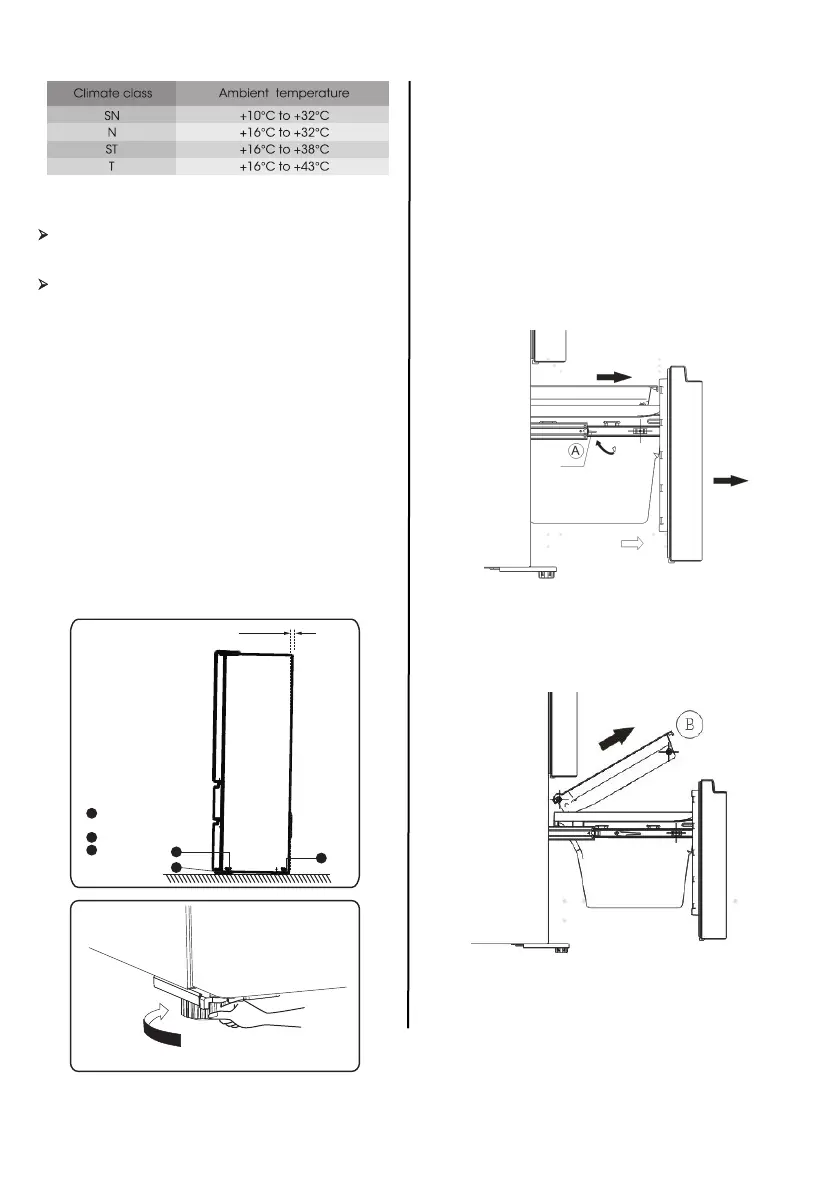 | Climate class | Ambient temperature |
|---|---|
| SN | +10°C to +32°C |
| N | +16°C to +32°C |
| ST | +16°C to +38°C |
| T | +16°C to +43°C |

A

B