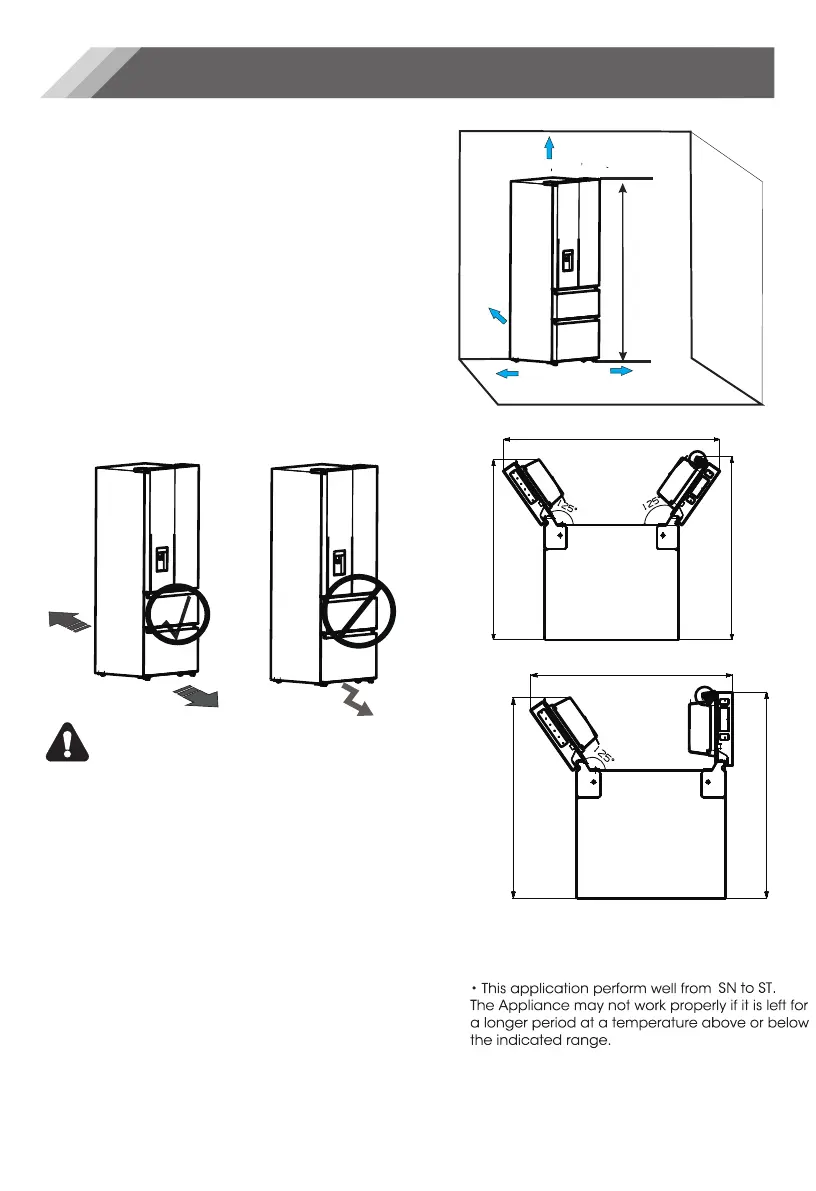 125°

125°

125°

• This application perform well from SN to ST. The Appliance may not work properly if it is left for a longer period at a temperature above or below the indicated range.