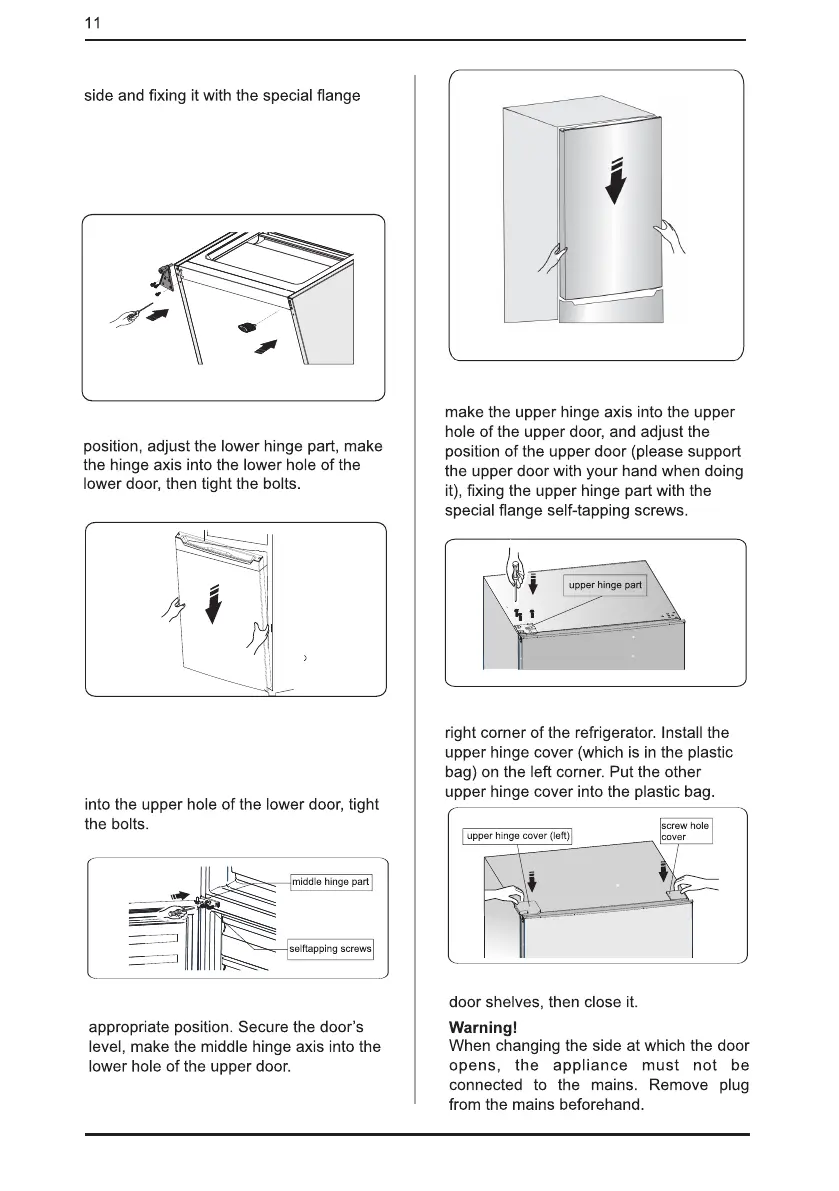 11

side and fixing it with the special flange

position, adjust the lower hinge part, make the hinge axis into the lower hole of the lower door, then tight the bolts.

into the upper hole of the lower door, tight the bolts.

middle hinge part

selftapping screws

appropriate position. Secure the door's level, make the middle hinge axis into the lower hole of the upper door.

make the upper hinge axis into the upper hole of the upper door, and adjust the position of the upper door (please support the upper door with your hand when doing it), fixing the upper hinge part with the special flange self-tapping screws.

upper hinge part

right corner of the refrigerator. Install the upper hinge cover (which is in the plastic bag) on the left corner. Put the other upper hinge cover into the plastic bag.

upper hinge cover (left)

screw hole cover

door shelves, then close it.

Warning!
When changing the side at which the door opens, the appliance must not be connected to the mains. Remove plug from the mains beforehand.