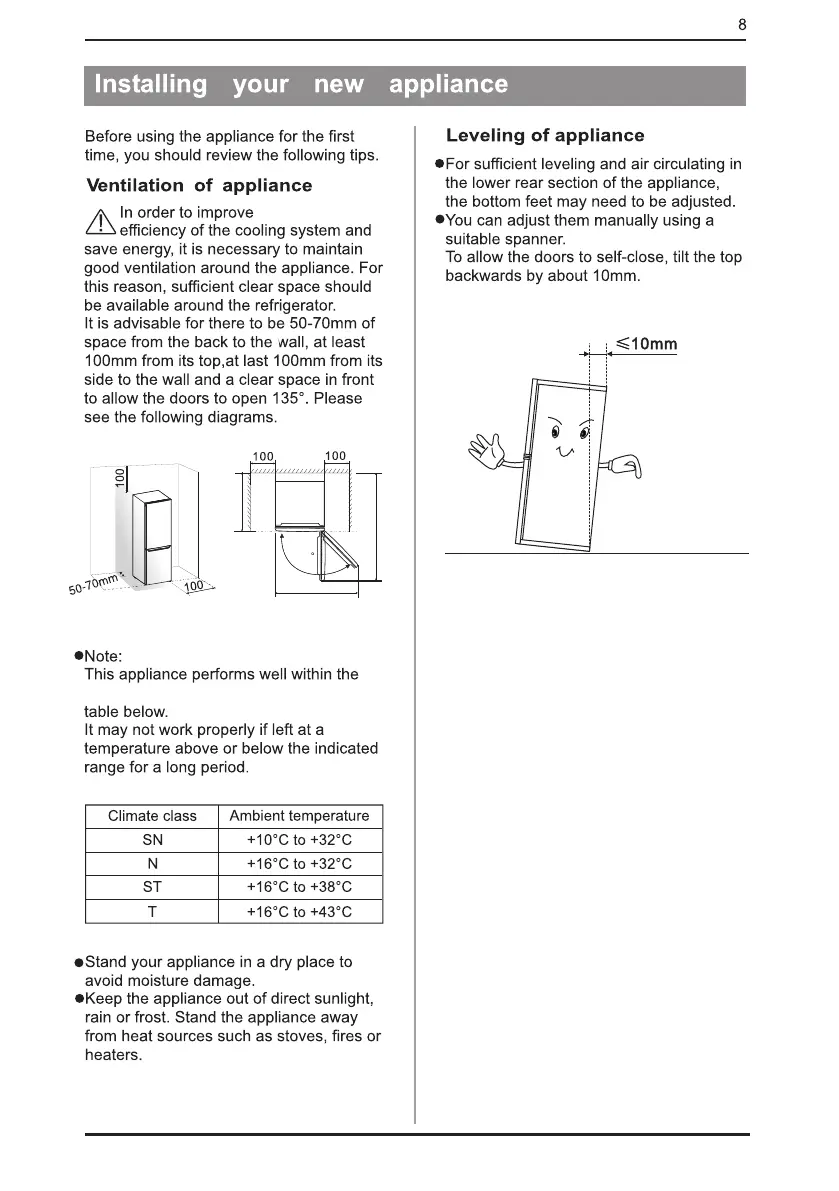 8

Installing your new appliance

Before using the appliance for the first time, you should review the following tips.

Ventilation of appliance

In order to improve efficiency of the cooling system and save energy, it is necessary to maintain good ventilation around the appliance. For this reason, sufficient clear space should be available around the refrigerator.
It is advisable for there to be 50-70mm of space from the back to the wall, at least 100mm from its top,at last 100mm from its side to the wall and a clear space in front to allow the doors to open 135°. Please see the following diagrams.

100
50-70mm
100
100
100

●Note:
This appliance performs well within the

table below.
It may not work properly if left at a temperature above or below the indicated range for a long period.

| Climate class | Ambient temperature |
|---|---|
| SN | +10°C to +32°C |
| N | +16°C to +32°C |
| ST | +16°C to +38°C |
| T | +16°C to +43°C |

●Stand your appliance in a dry place to avoid moisture damage.
●Keep the appliance out of direct sunlight, rain or frost. Stand the appliance away from heat sources such as stoves, fires or heaters.

Leveling of appliance

●For sufficient leveling and air circulating in the lower rear section of the appliance, the bottom feet may need to be adjusted.
●You can adjust them manually using a suitable spanner.
To allow the doors to self-close, tilt the top backwards by about 10mm.

≤10mm