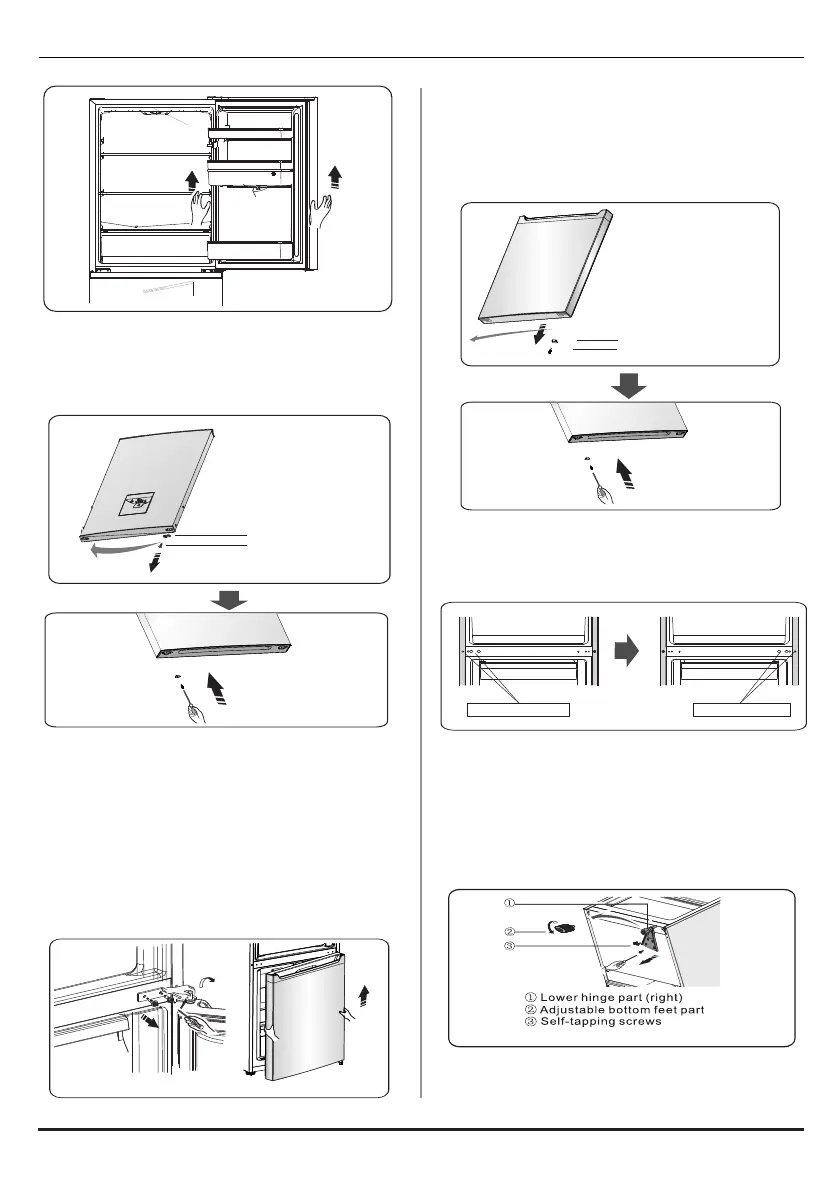 ① Lower hinge part (right)
② Adjustable bottom feet part
③ Self-tapping screws