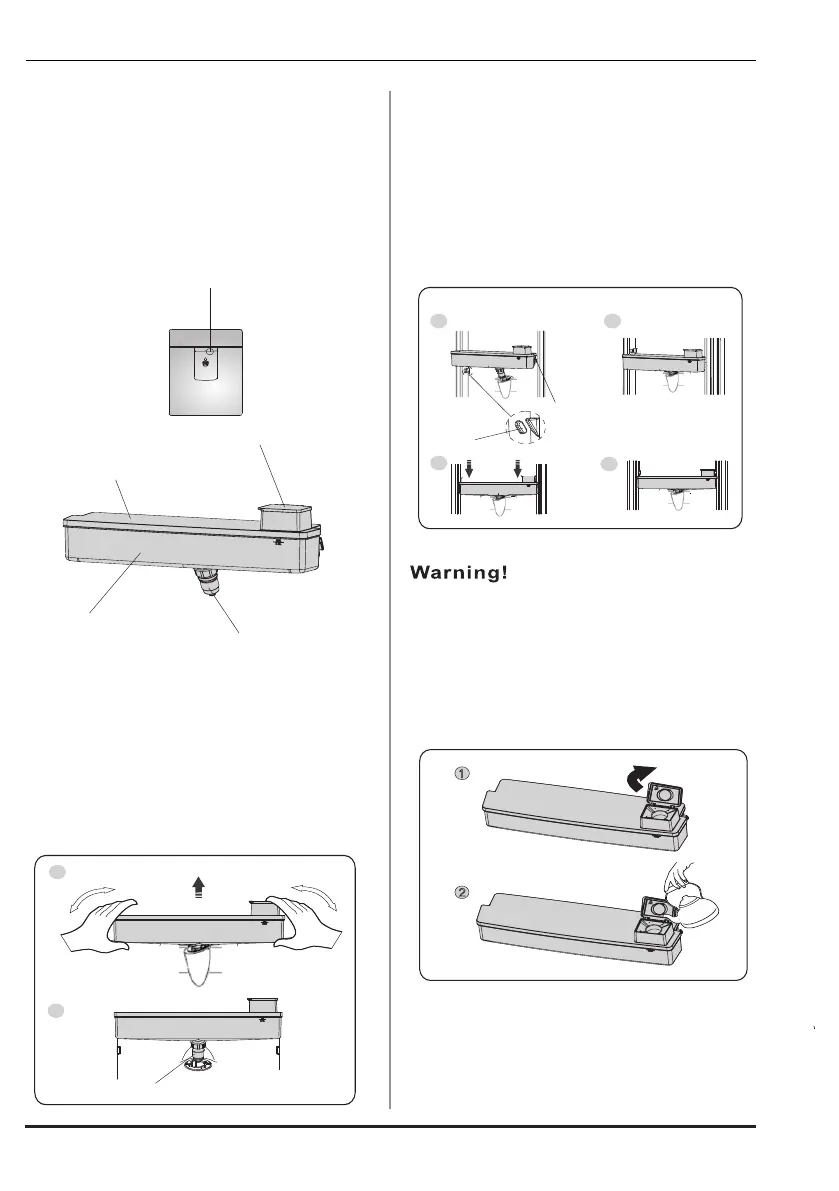 Warning!

1

2