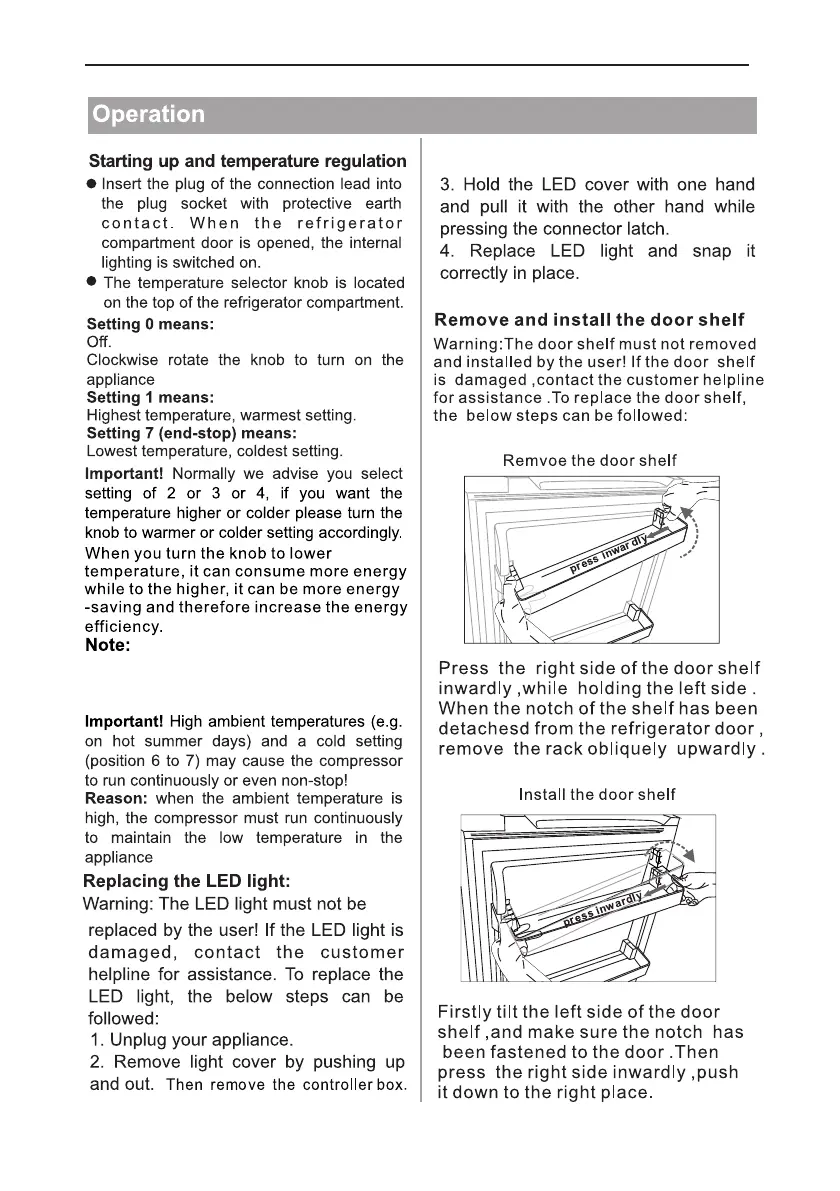 Operation

Starting up and temperature regulation

● Insert the plug of the connection lead into the plug socket with protective earth contact. When the refrigerator compartment door is opened, the internal lighting is switched on.

● The temperature selector knob is located on the top of the refrigerator compartment.

Setting 0 means:
Off.
Clockwise rotate the knob to turn on the appliance
Setting 1 means:
Highest temperature, warmest setting.
Setting 7 (end-stop) means:
Lowest temperature, coldest setting.

Important! Normally we advise you select setting of 2 or 3 or 4, if you want the temperature higher or colder please turn the knob to warmer or colder setting accordingly.
When you turn the knob to lower temperature, it can consume more energy while to the higher, it can be more energy -saving and therefore increase the energy efficiency.

Note:

Important! High ambient temperatures (e.g. on hot summer days) and a cold setting (position 6 to 7) may cause the compressor to run continuously or even non-stop!
Reason: when the ambient temperature is high, the compressor must run continuously to maintain the low temperature in the appliance

Replacing the LED light:
Warning: The LED light must not be replaced by the user! If the LED light is damaged, contact the customer helpline for assistance. To replace the LED light, the below steps can be followed:
1. Unplug your appliance.
2. Remove light cover by pushing up and out. Then remove the controller box.
3. Hold the LED cover with one hand and pull it with the other hand while pressing the connector latch.
4. Replace LED light and snap it correctly in place.

Remove and install the door shelf
Warning:The door shelf must not removed and installed by the user! If the door shelf is damaged ,contact the customer helpline for assistance .To replace the door shelf, the below steps can be followed:

Remvoe the door shelf

press inwardly

Press the right side of the door shelf inwardly ,while holding the left side . When the notch of the shelf has been detachesd from the refrigerator door , remove the rack obliquely upwardly .

Install the door shelf

press inwardly

Firstly tilt the left side of the door shelf ,and make sure the notch has been fastened to the door .Then press the right side inwardly ,push it down to the right place.