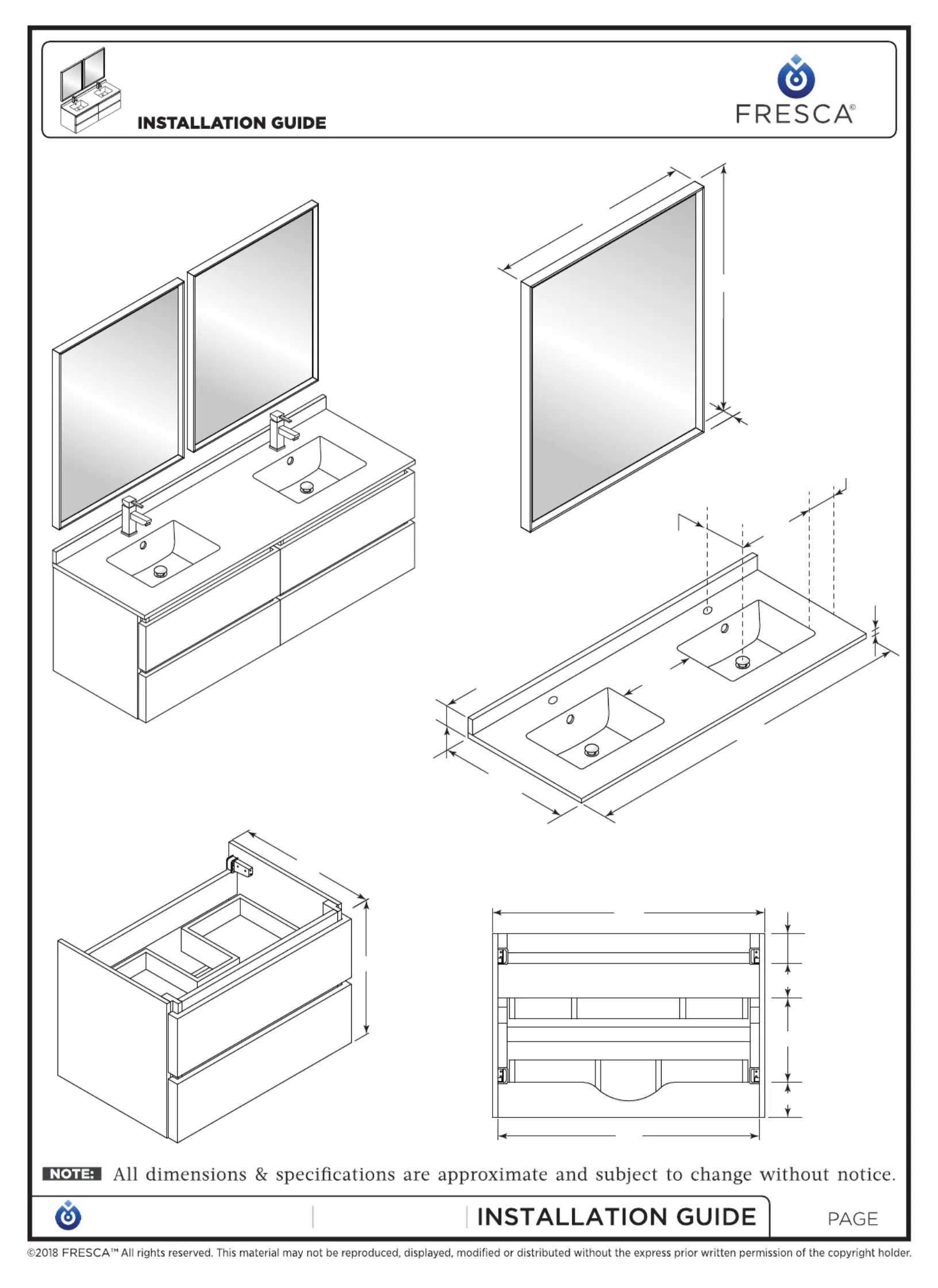 INSTALLATION GUIDE

FRESCA©

NOTE: All dimensions & specifications are approximate and subject to change without notice.

INSTALLATION GUIDE

PAGE

©2018 FRESCA™ All rights reserved. This material may not be reproduced, displayed, modified or distributed without the express prior written permission of the copyright holder.