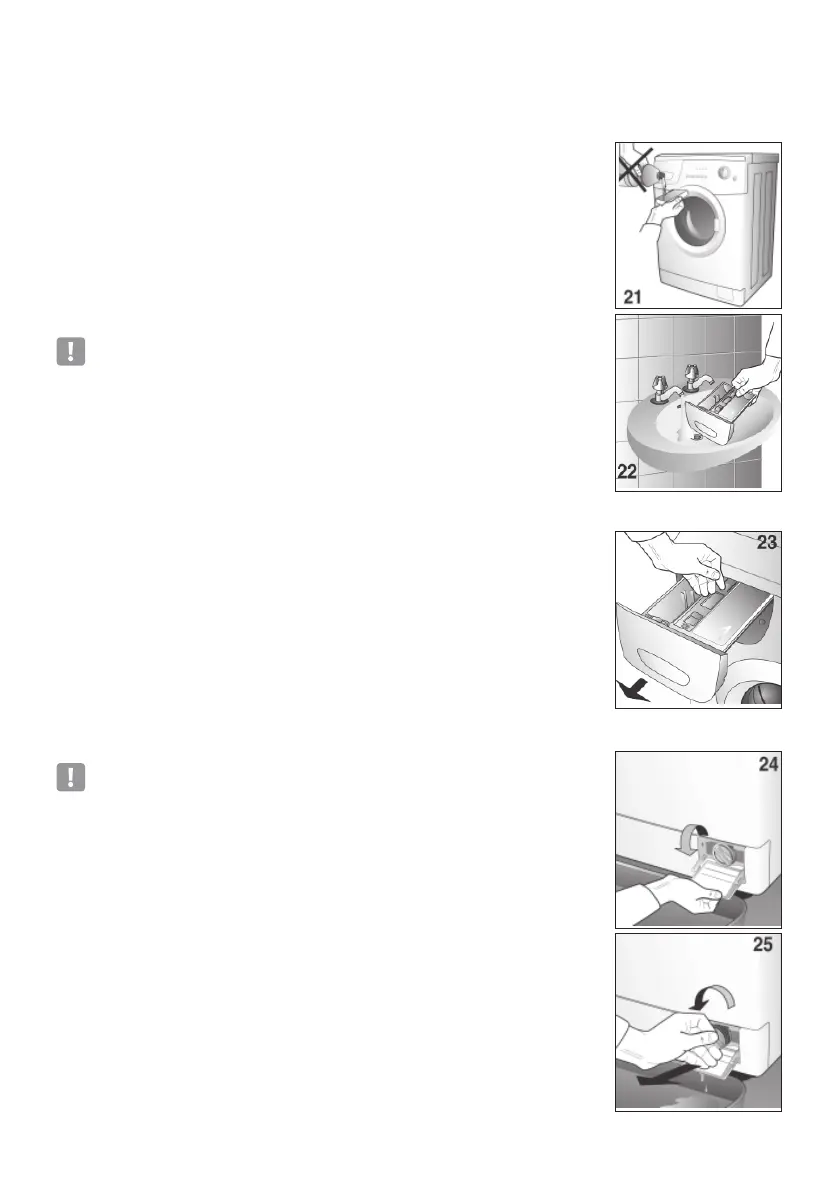 21

22

23

24

25