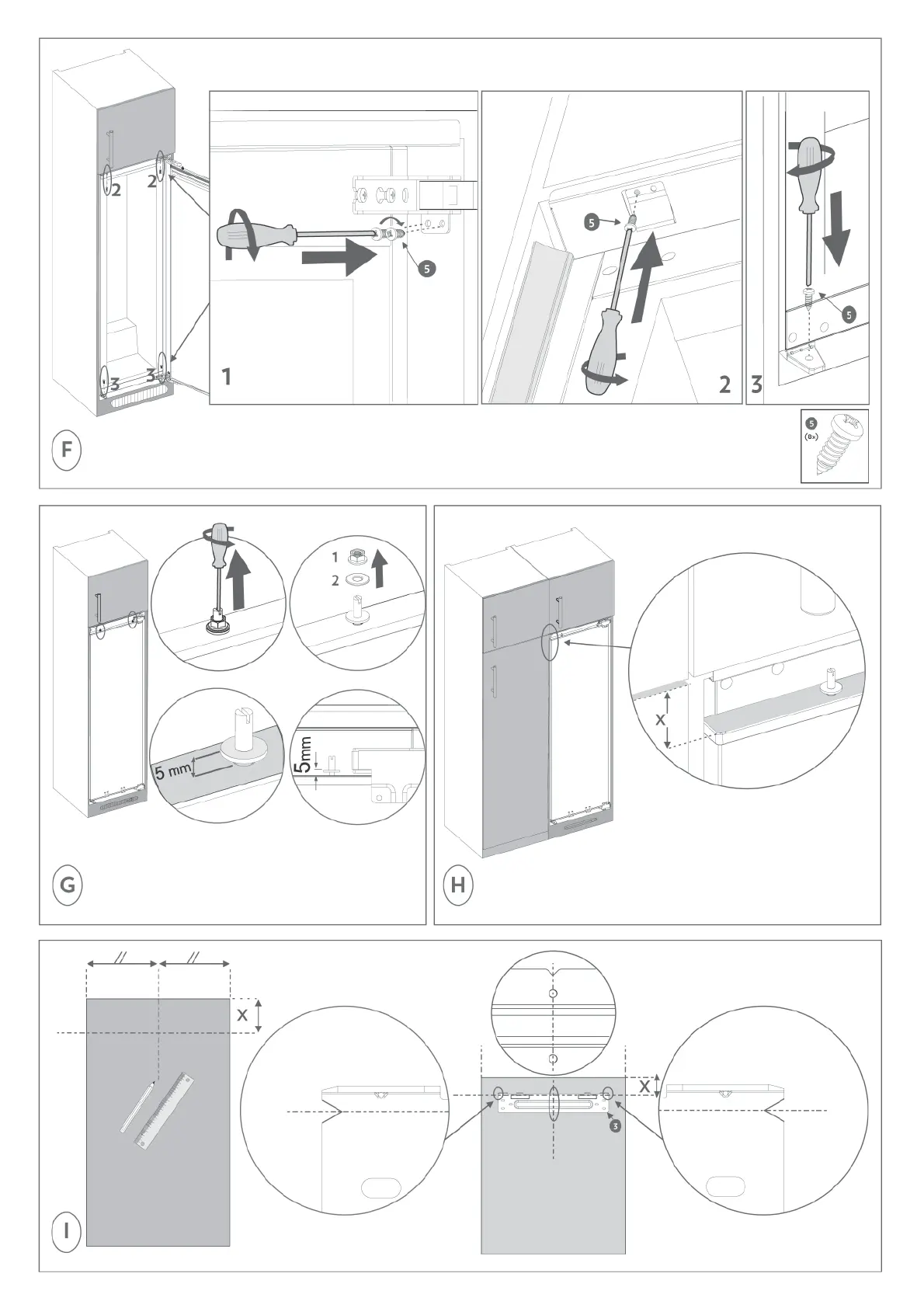 2
2
3
3
5
1
5
2
3
5
5
(8x)
F

1
2
5 mm
5mm
G

X
H

X
X
3
I