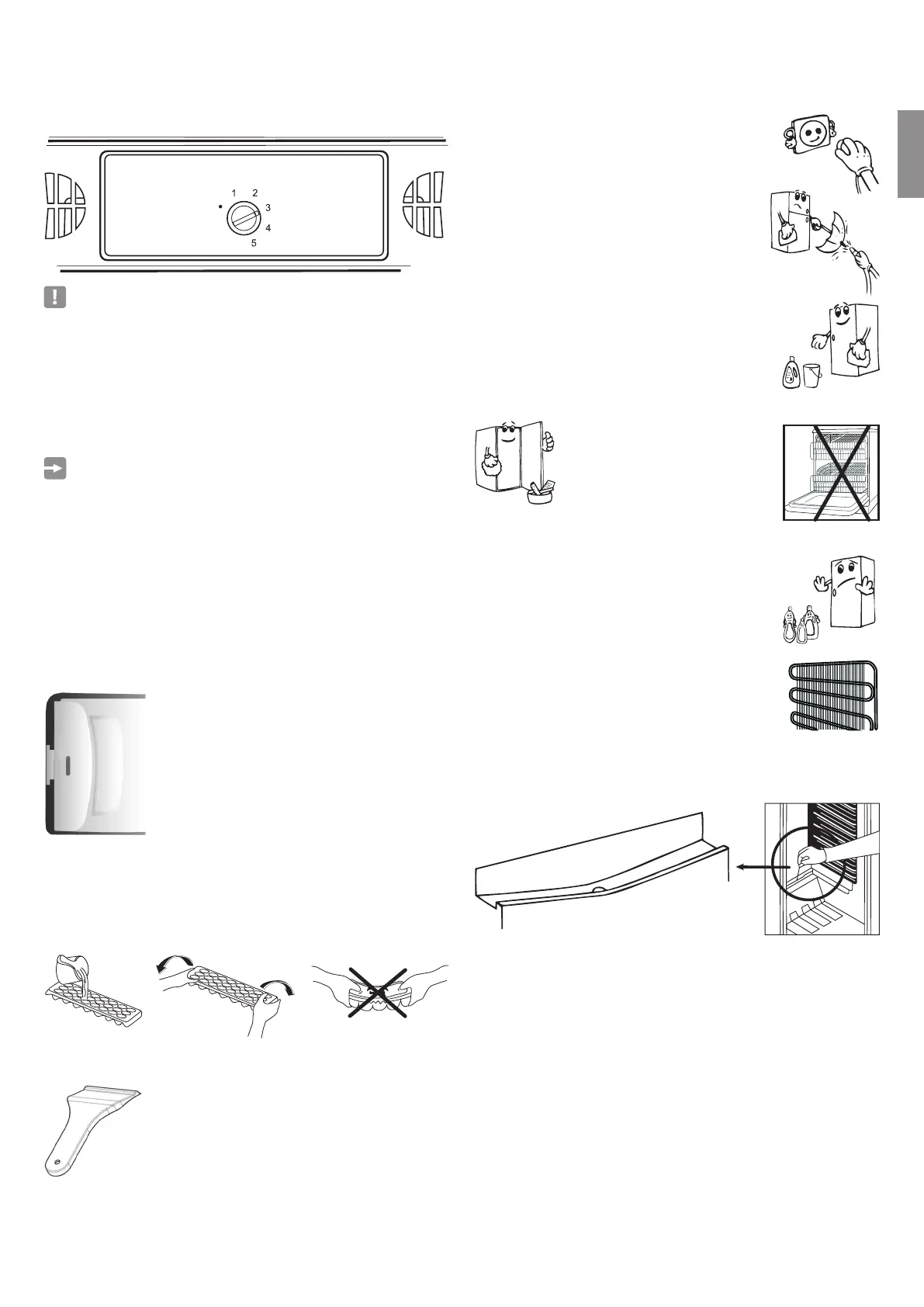 1 2
3
4
5