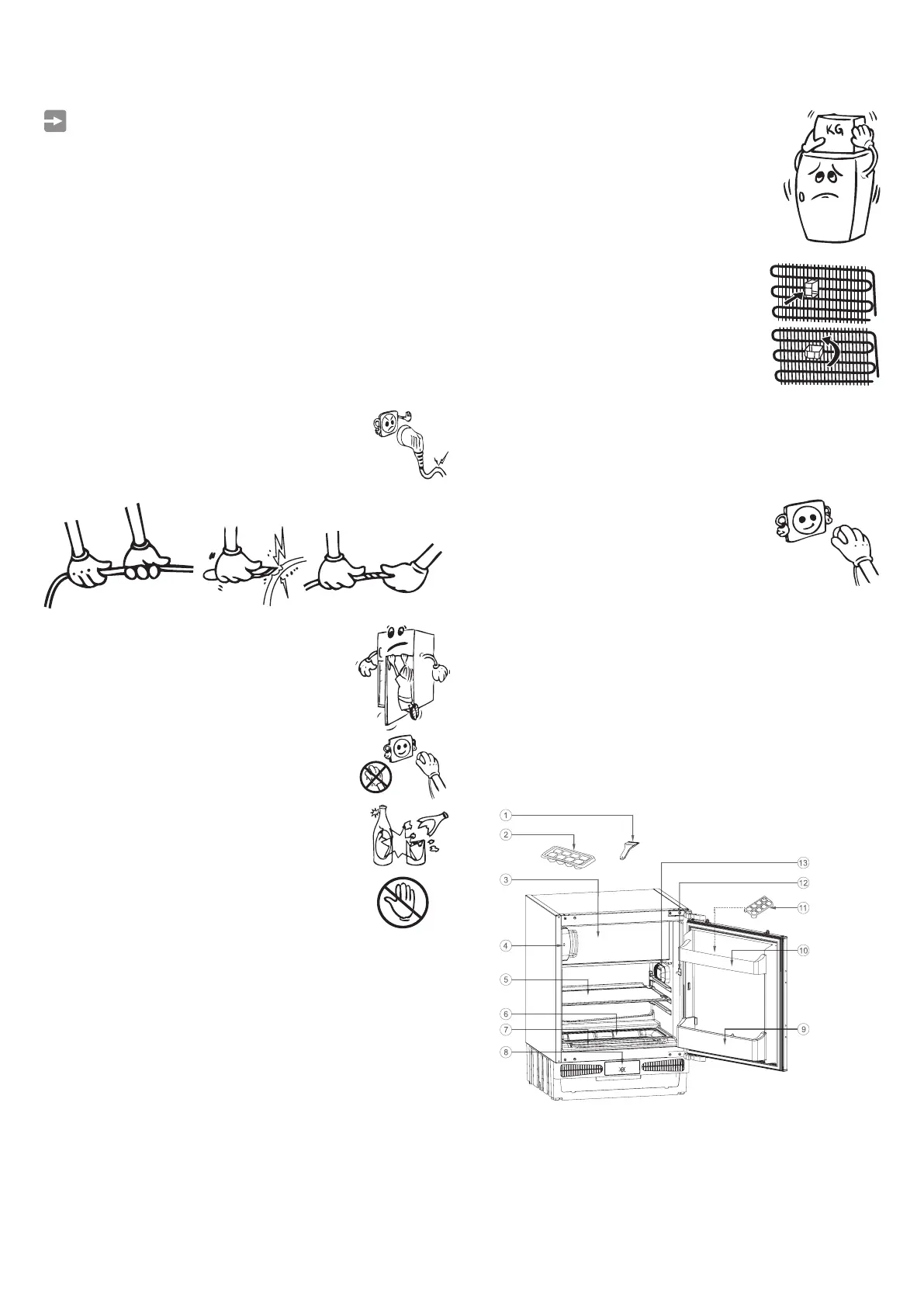 KG

1
2
3
4
5
6
7
8
9
10
11
12
13