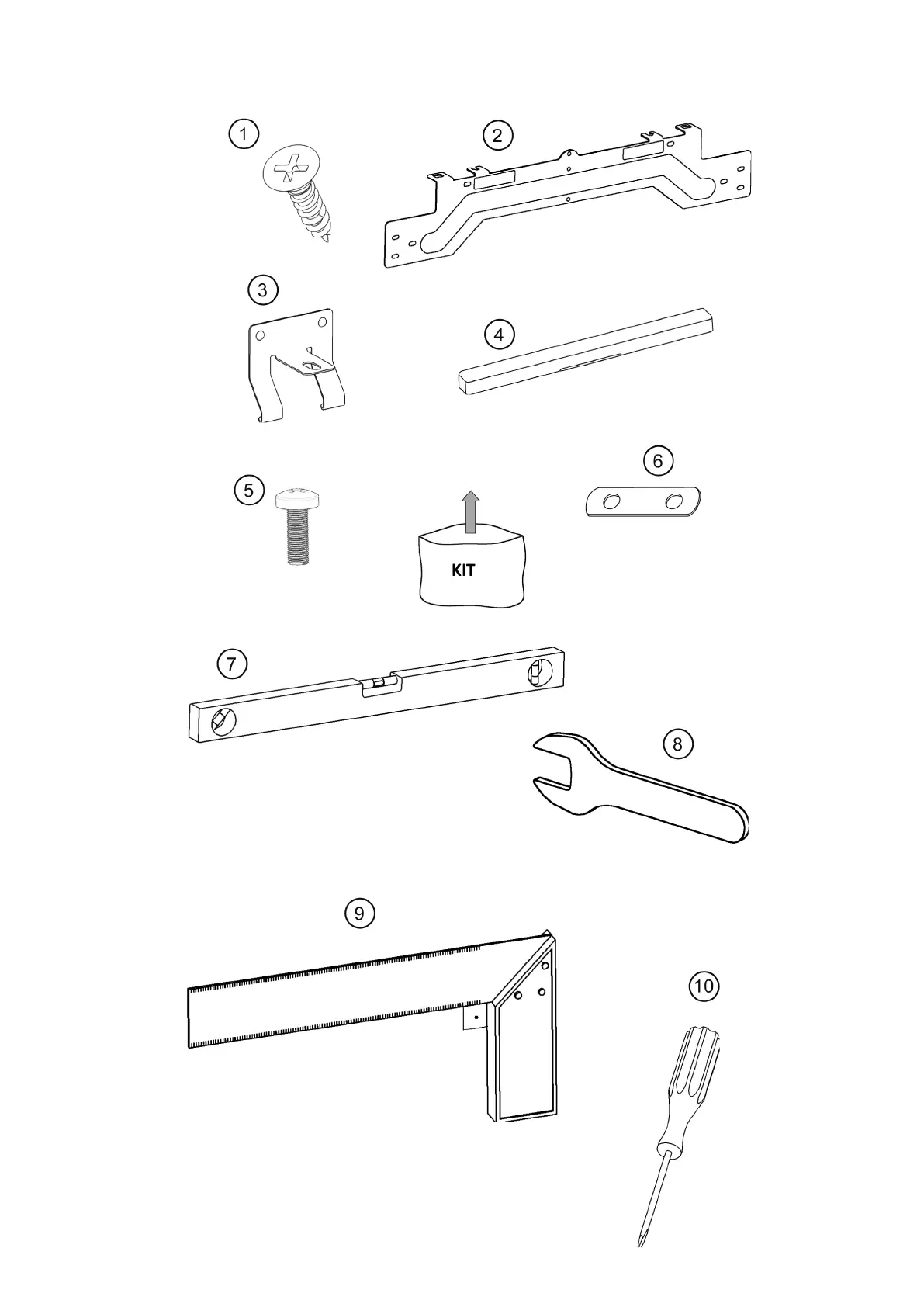 1

2

3

4

5

KIT

6

7

8

9

10