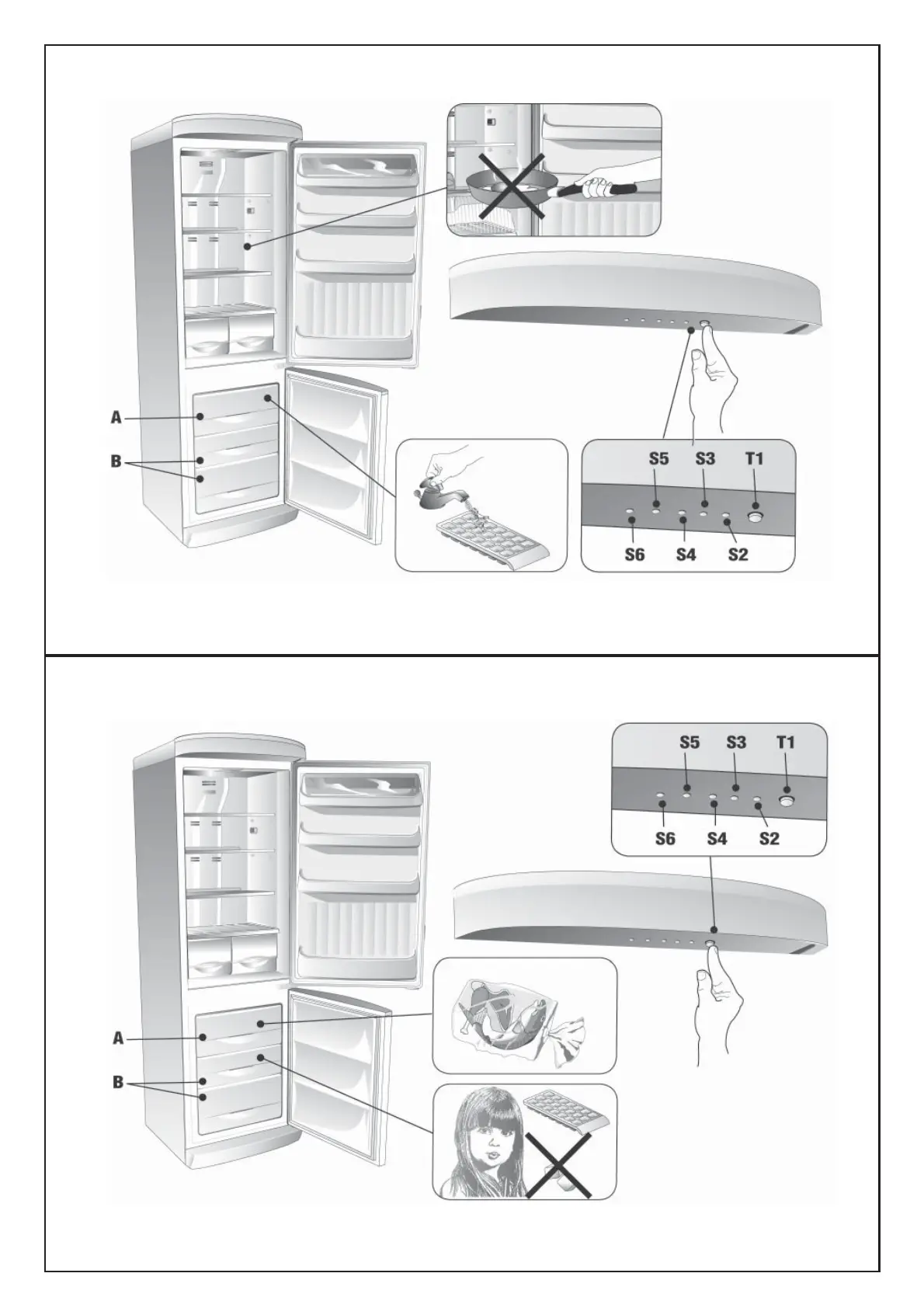 A
B
S5 S3 T1
S6 S4 S2

S5 S3 T1
S6 S4 S2
A
B