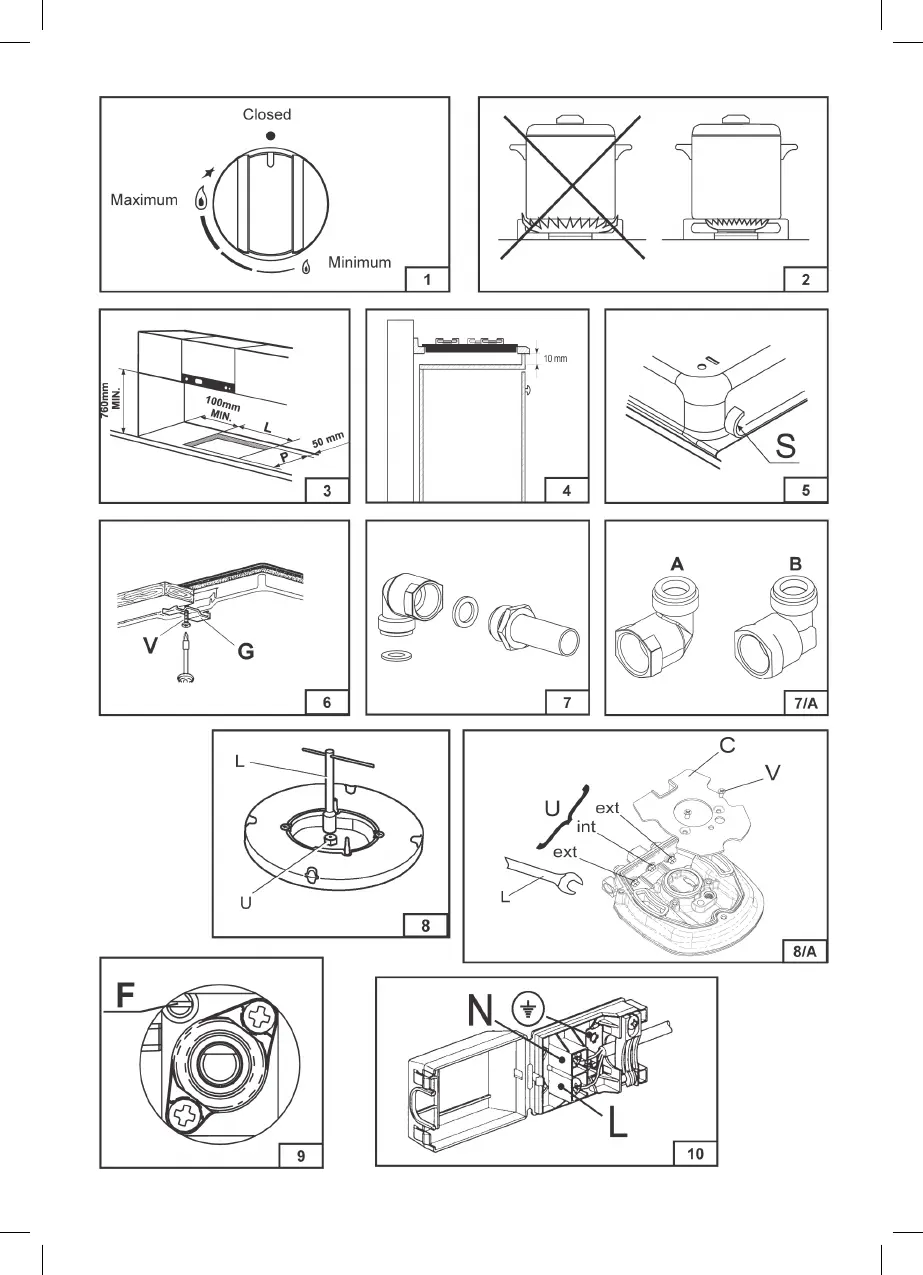 Closed
Maximum
Minimum
1

2

760mm MIN.
100mm MIN.
L
P
50 mm
3

10 mm
4

S
5

V
G
6

7

A
B
7/A

L
U
8

C
V
U
ext
int
ext
L
8/A

F
9

N
L
10