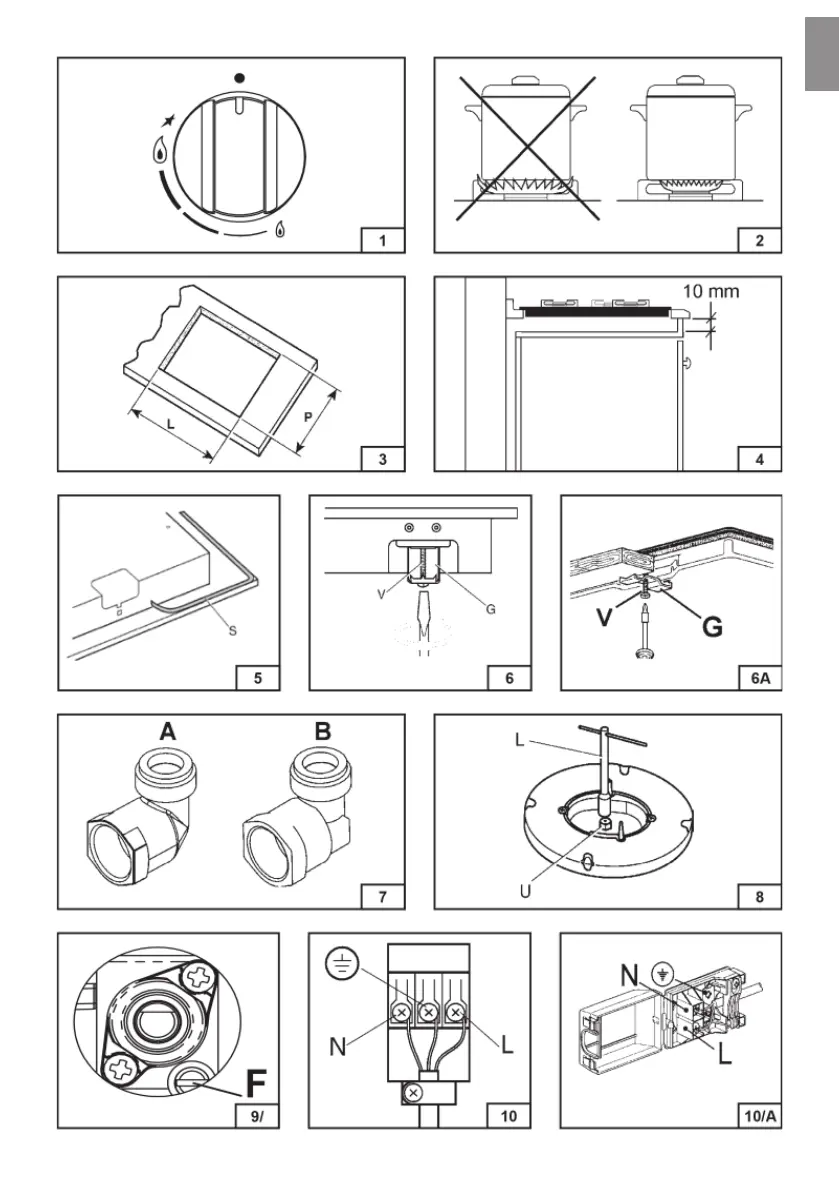 1

2

L
P
3

10 mm
4

S
5

V
G
6

V
G
6A

A
B
7

L
U
8

F
9/

N
L
10

N
L
10/A