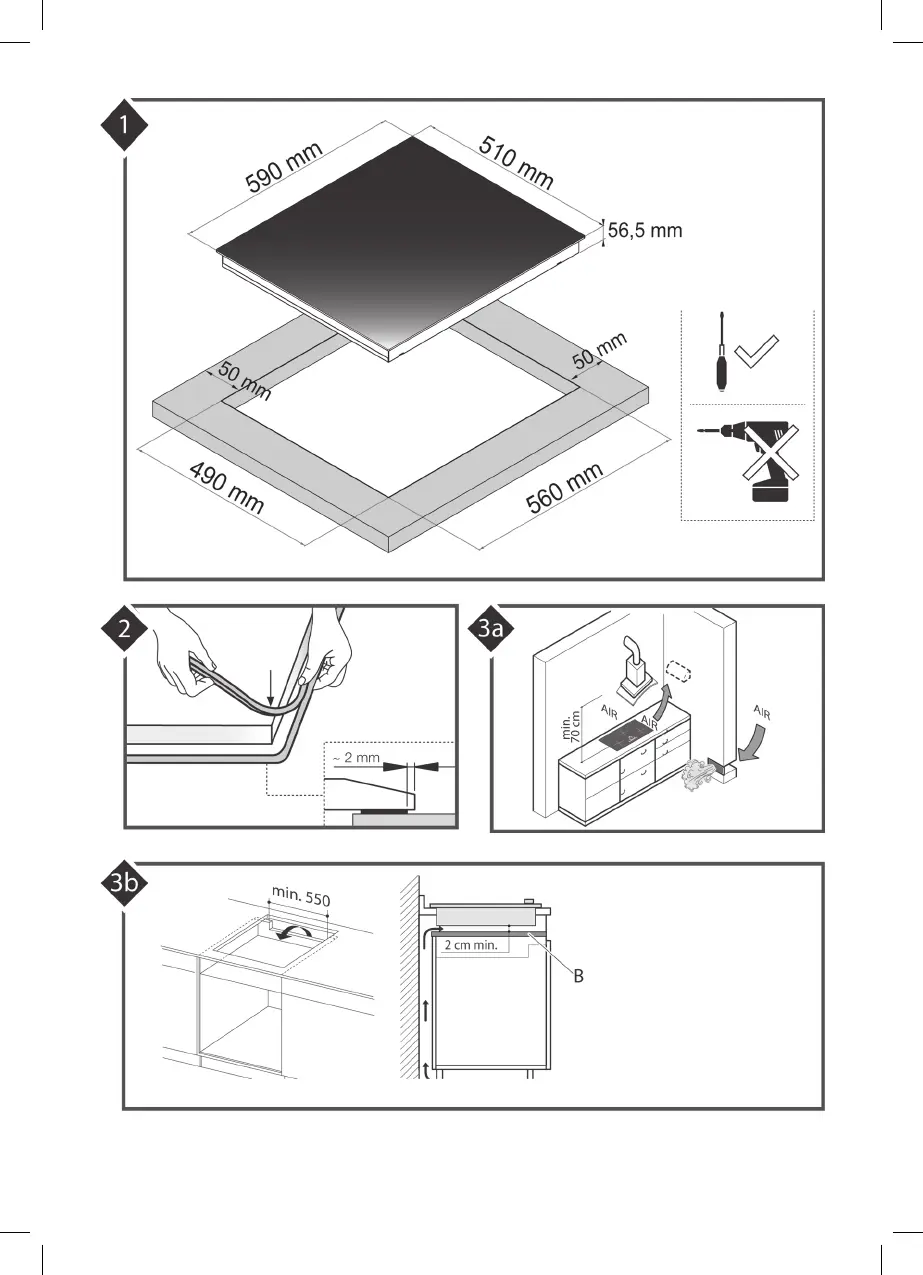 1

590 mm

510 mm

56,5 mm

50 mm

50 mm

490 mm

560 mm

2

~ 2 mm

3a

min. 70 cm

AIR

AIR

AIR

3b

min. 550

2 cm min.

B