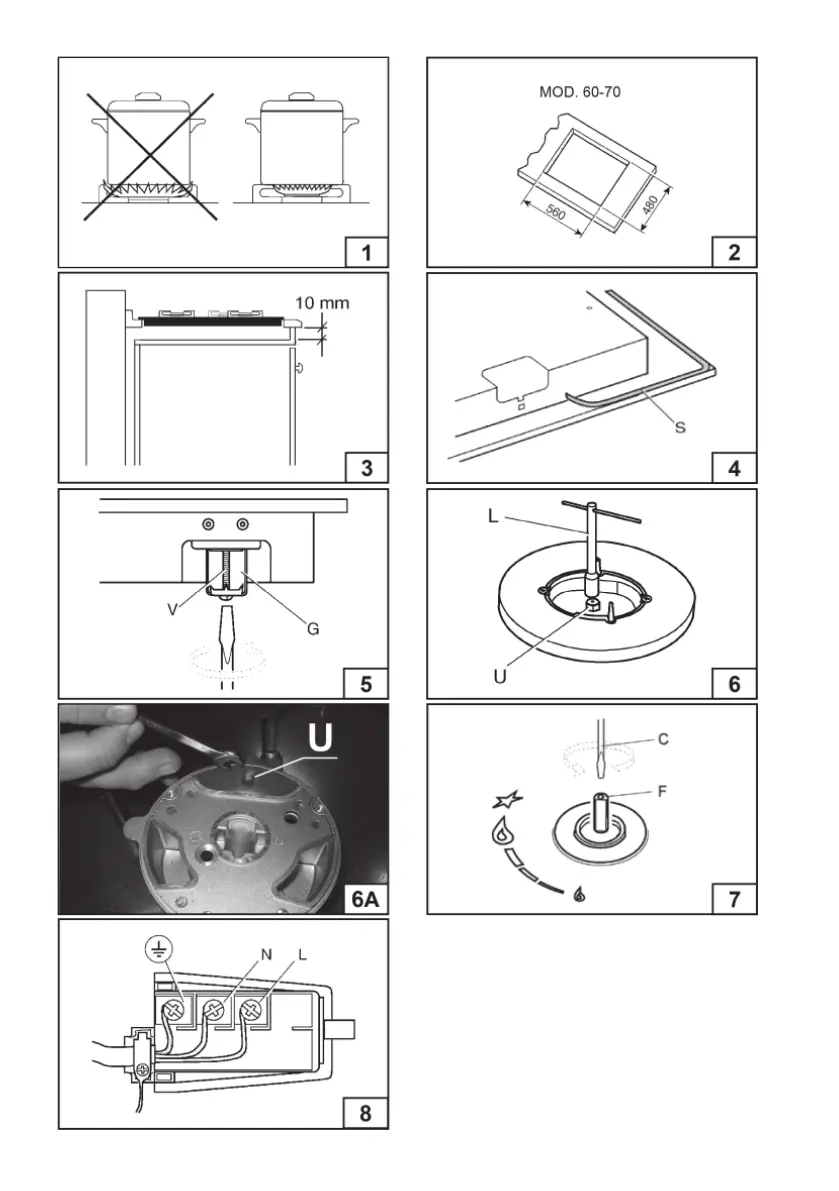 1

MOD. 60-70

560

480

2

10 mm

3

S

4

V

G

5

L

U

6

U

6A

C

F

7

N

L

8