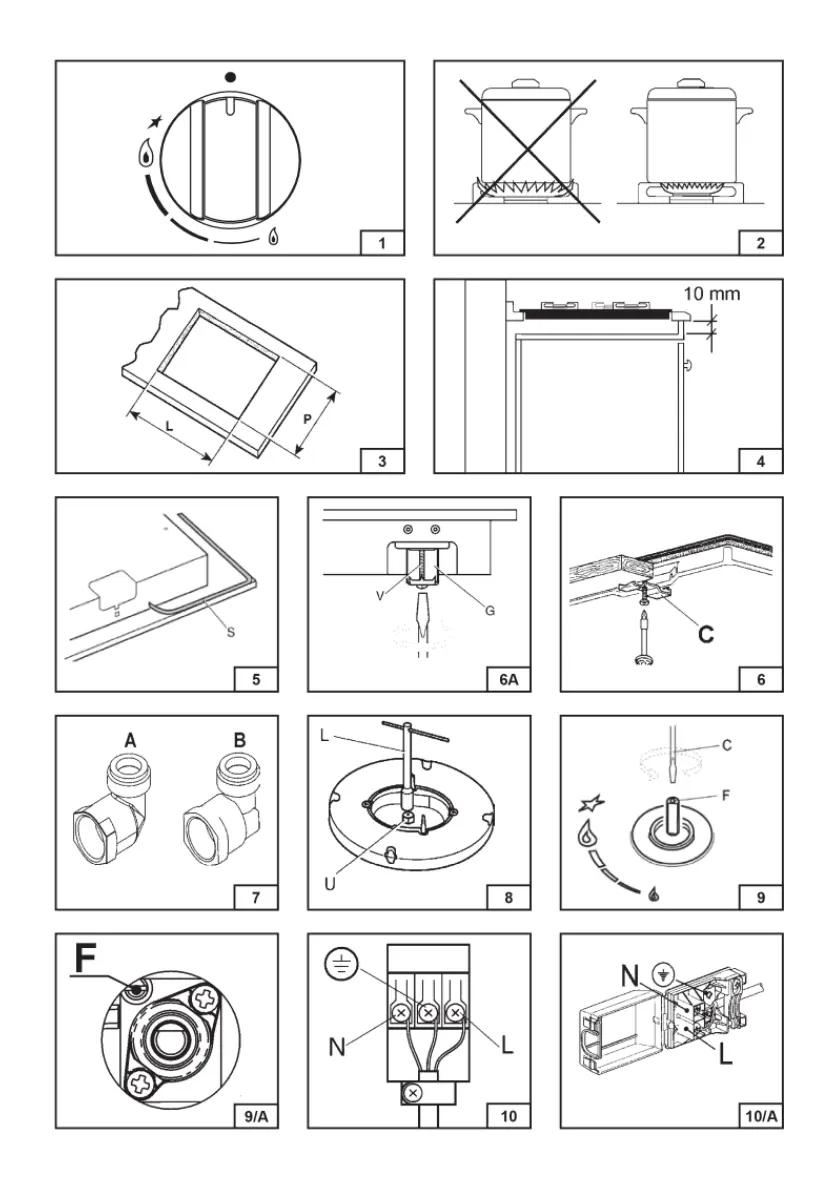 1

2

L
P
3

10 mm
4

S
5

V
G
6A

C
6

A
B
7

L
U
8

C
F
9

F
9/A

N
L
10

N
L
10/A