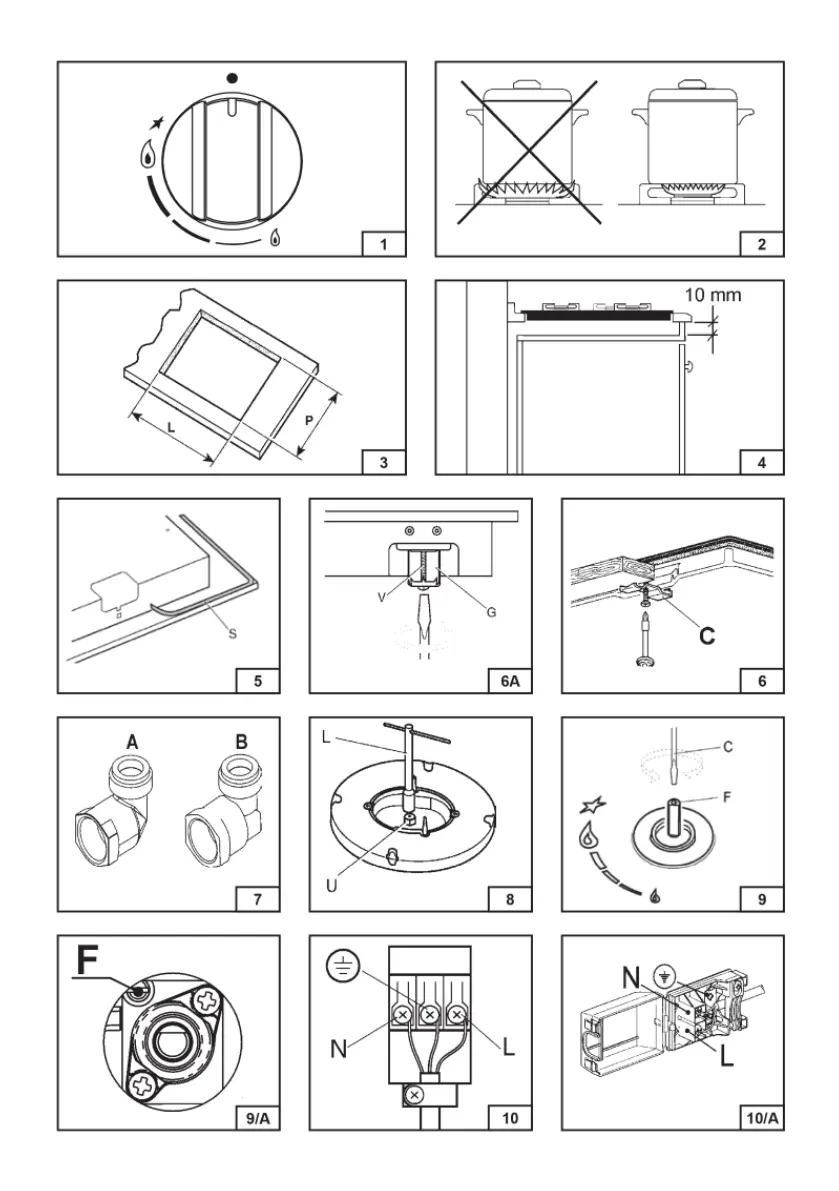 1

2

L
P
3

10 mm
4

S
5

V
G
6A

C
6

A
B
7

L
U
8

C
F
9

F
9/A

N
L
10

N
L
10/A