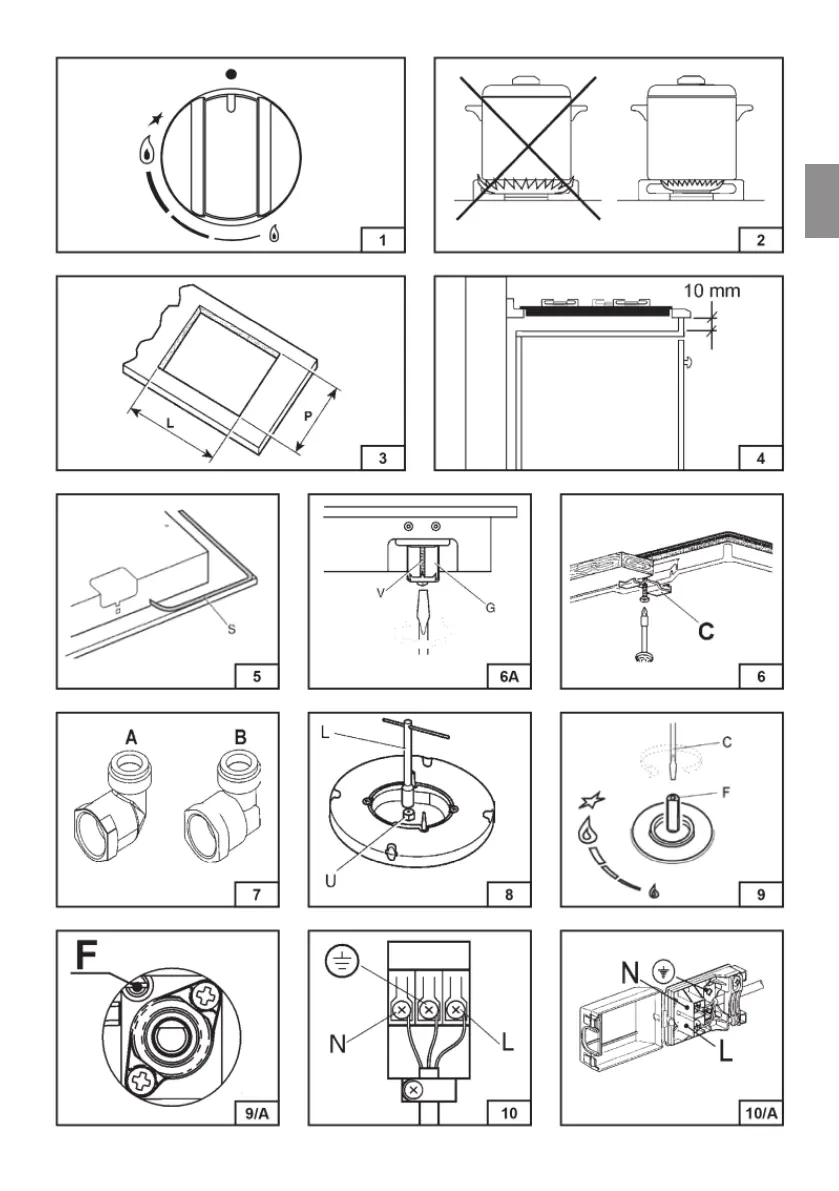 1

2

L
P
3

10 mm
4

S
5

V
G
6A

C
6

A
B
7

L
U
8

C
F
9

F
9/A

N
L
10

N
L
10/A