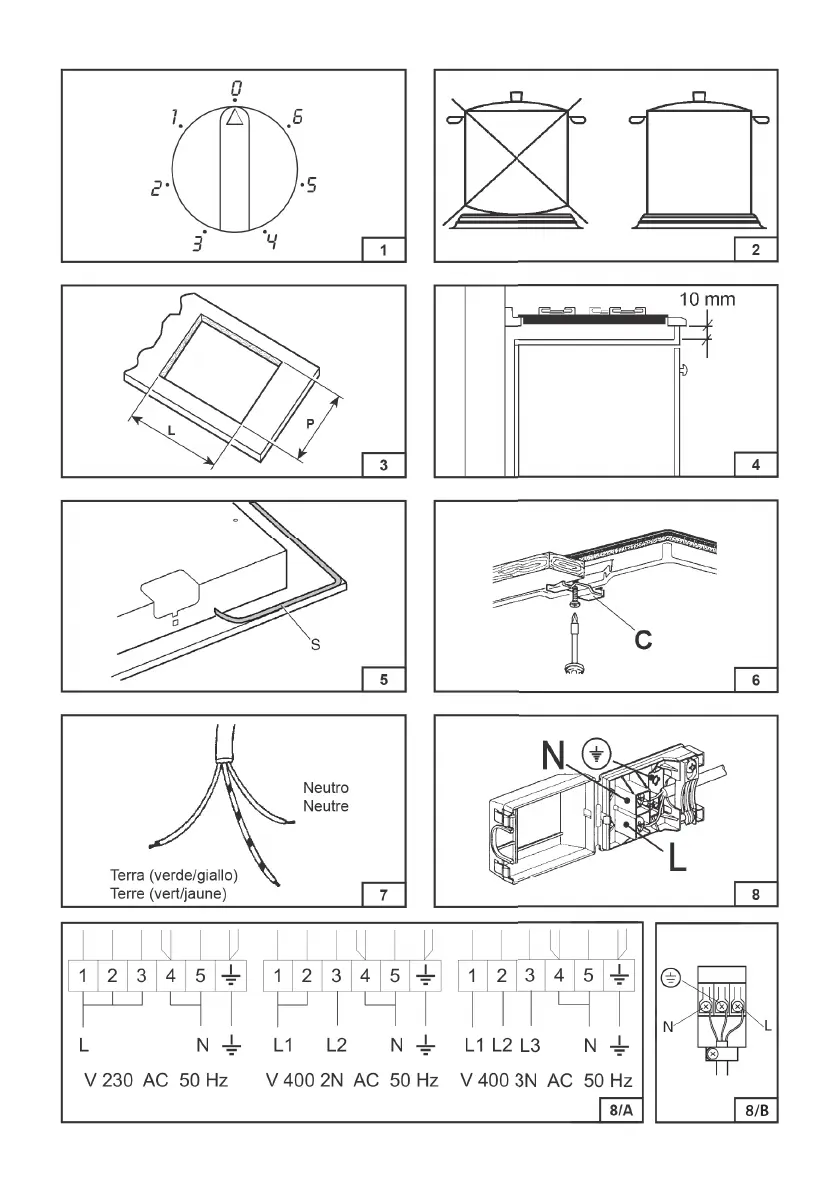 0
1
6
2
5
3
4
1

2

L
P
3

10 mm
4

S
5

C
6

Neutro
Neutre
Terra (verde/giallo)
Terre (vert/jaune)
7

N
L
8

1 2 3 4 5
L N
V 230 AC 50 Hz

1 2 3 4 5
L1 L2 N
V 400 2N AC 50 Hz

1 2 3 4 5
L1 L2 L3 N
V 400 3N AC 50 Hz

8/A

N
L
8/B