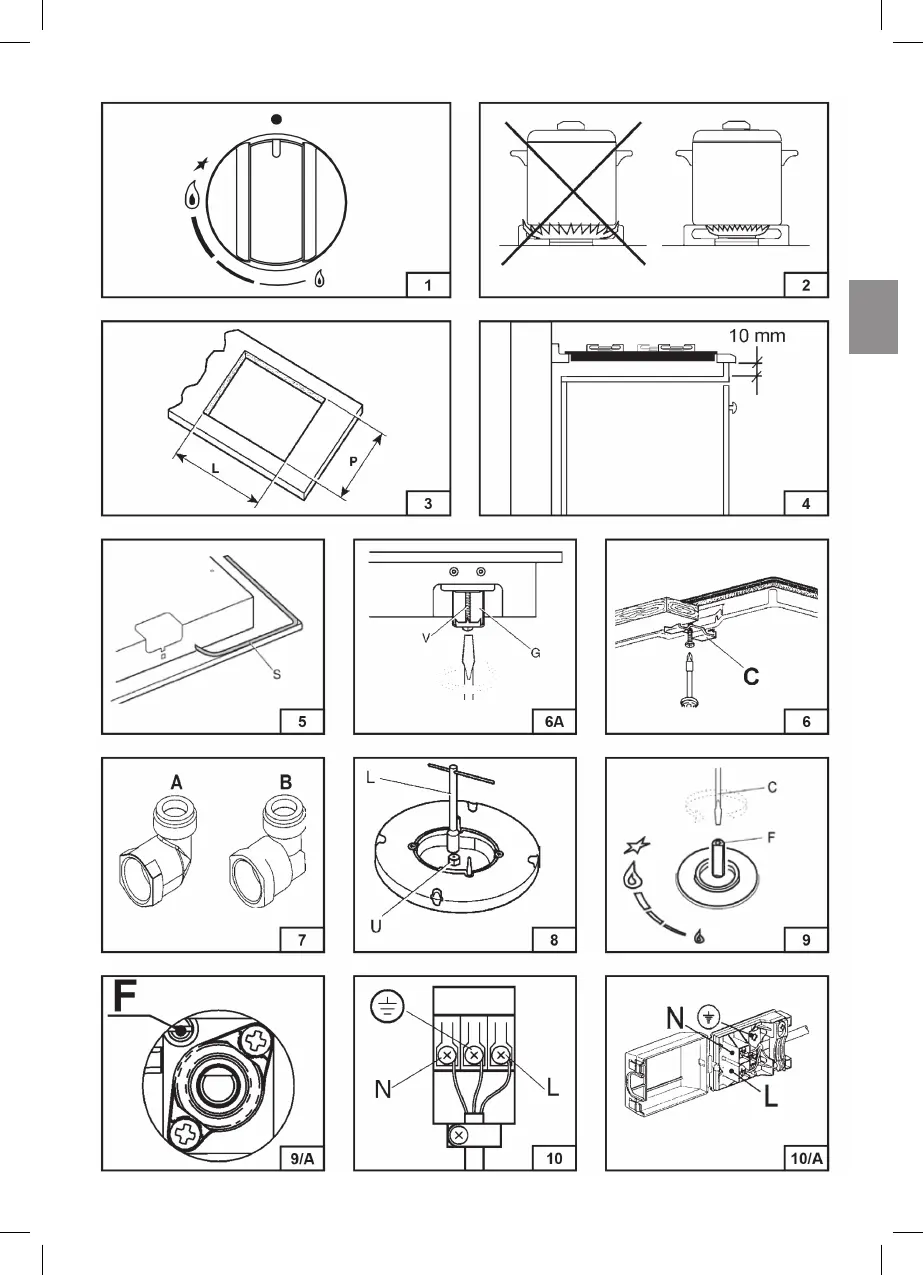 1

2

L
P
3

10 mm
4

S
5

V
G
6A

C
6

A
B
7

L
U
8

C
F
9

F
9/A

N
L
10

N
L
10/A