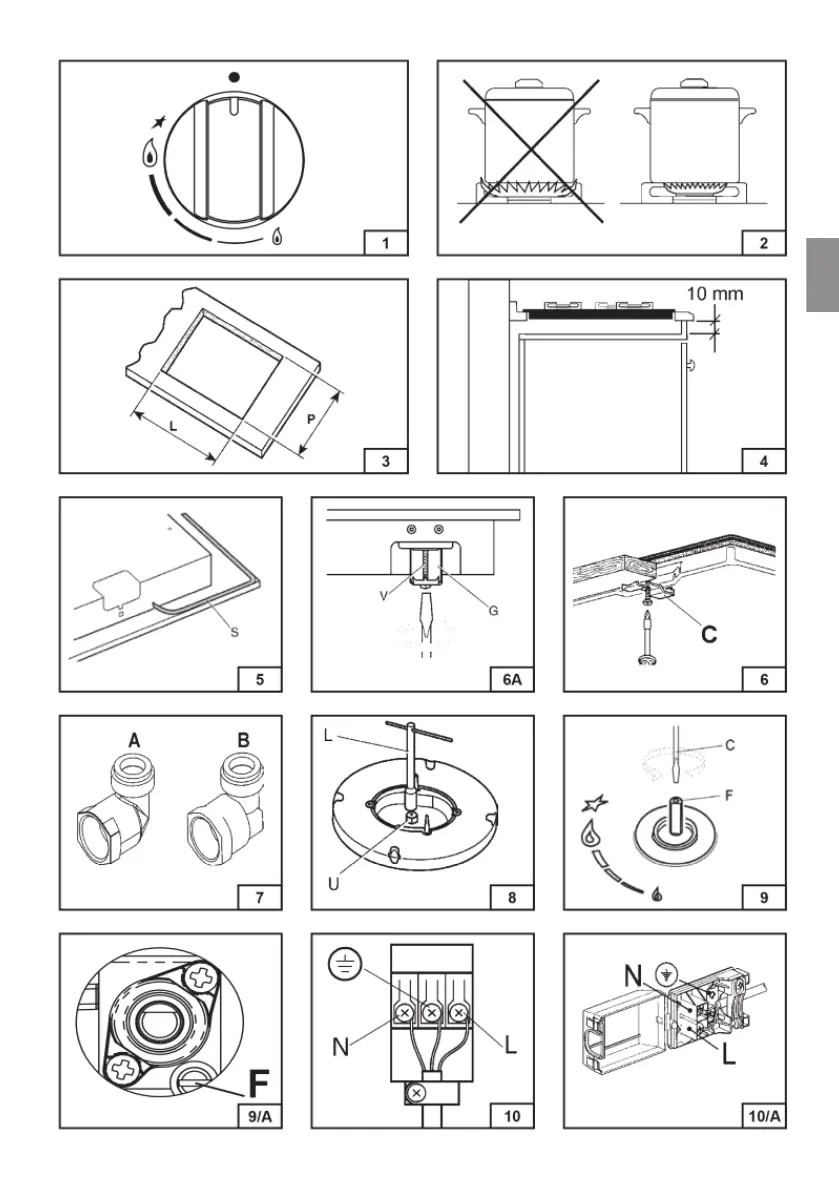 1

2

L
P
3

10 mm
4

S
5

V
G
6A

C
6

A
B
7

L
U
8

C
F
9

F
9/A

N
L
10

N
L
10/A