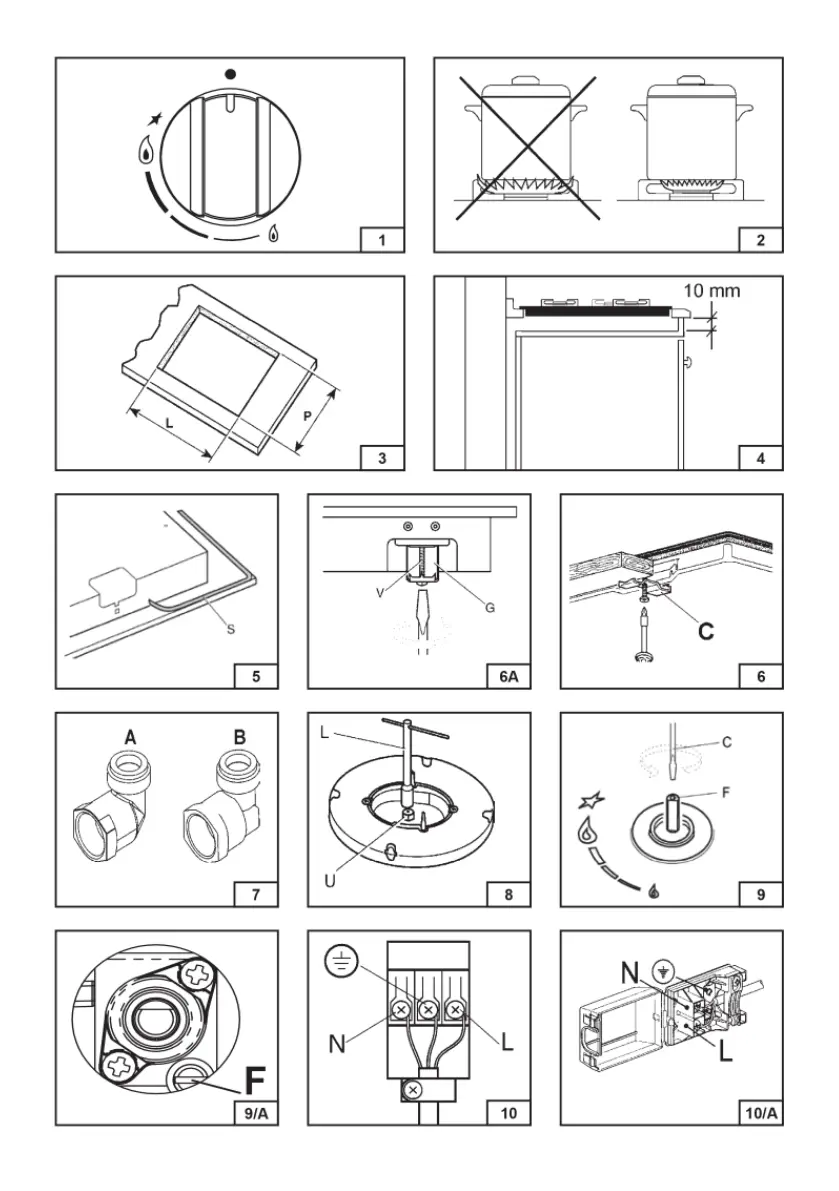 1

2

L
P
3

10 mm
4

S
5

V
G
6A

C
6

A
B
7

L
U
8

C
F
9

F
9/A

N
L
10

N
L
10/A