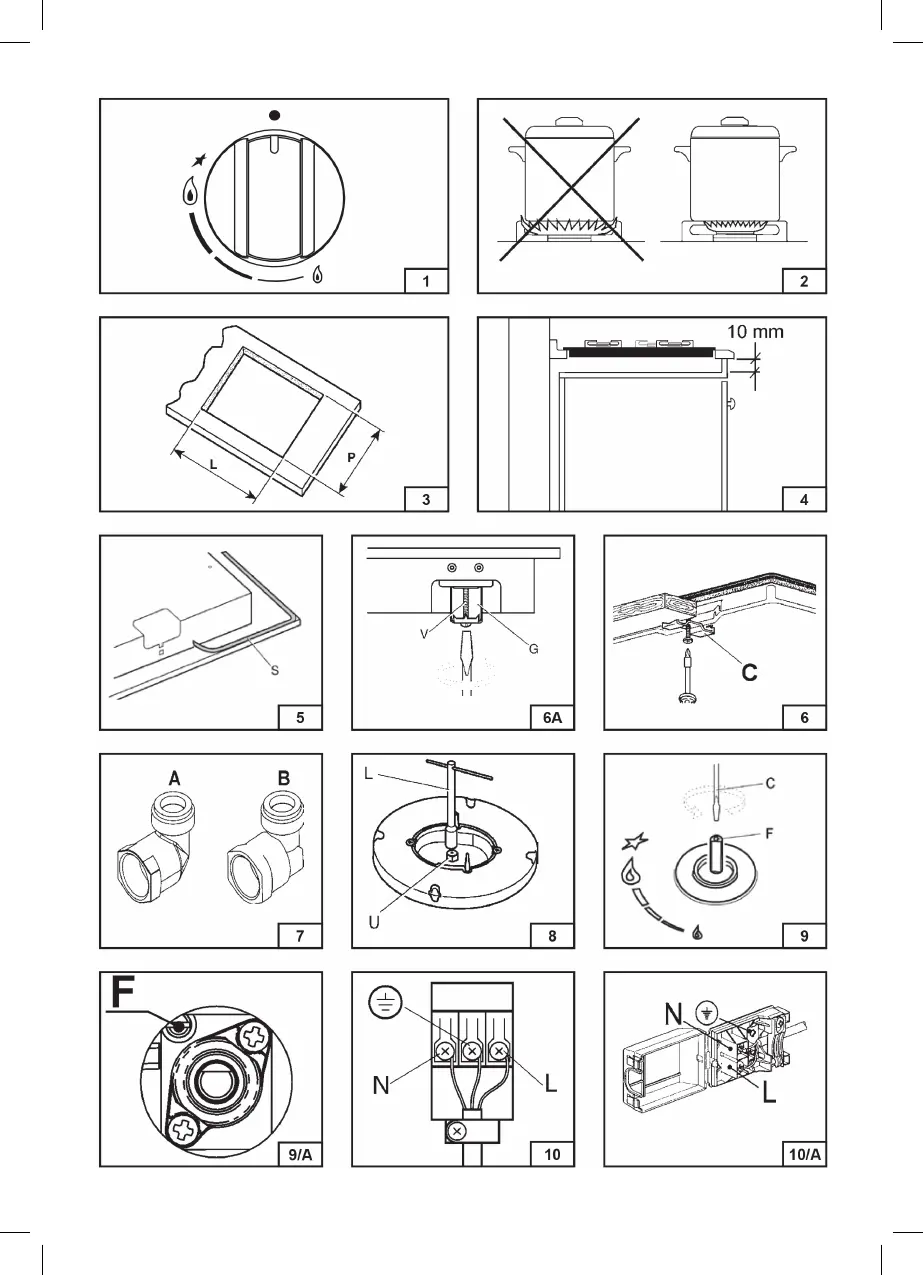 1

2

L
P
3

10 mm
4

S
5

V
G
6A

C
6

A
B
7

L
U
8

C
F
9

F
9/A

N
L
10

N
L
10/A