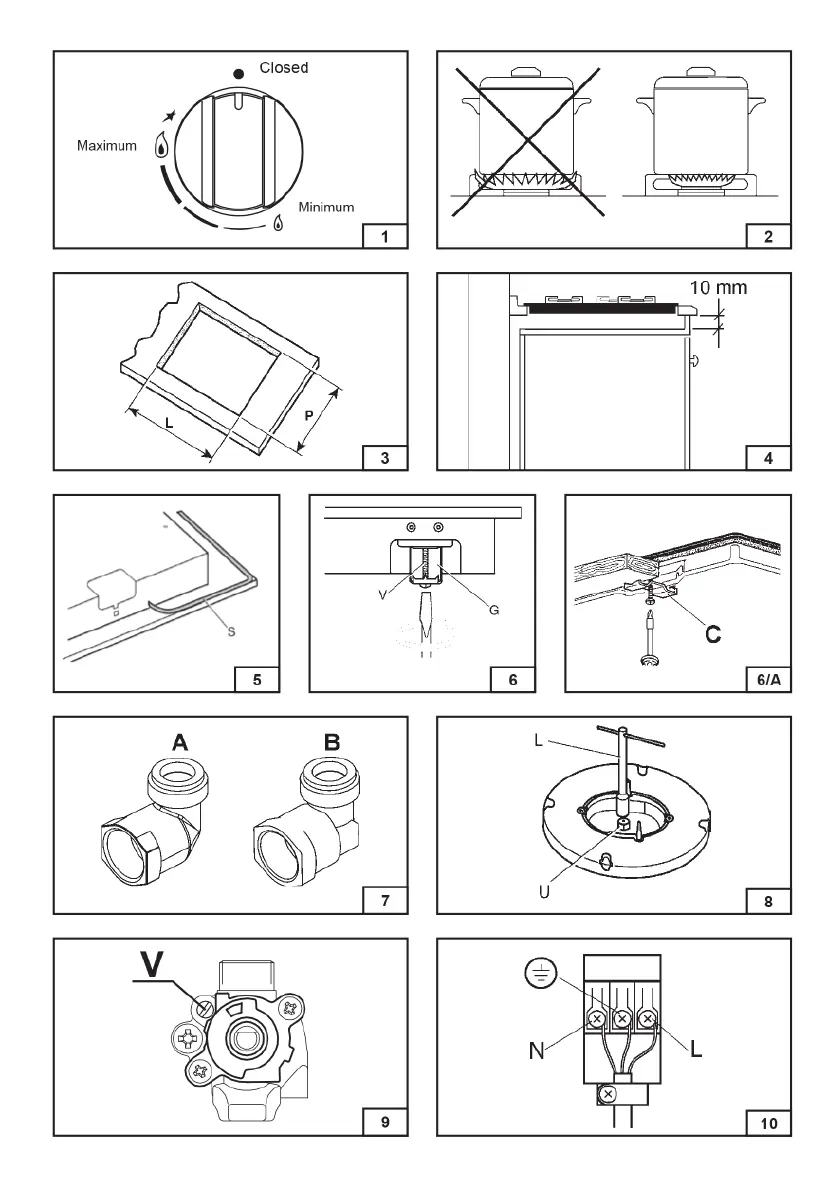 Closed
Maximum
Minimum
1

2

L
P
3

10 mm
4

S
5

V
G
6

C
6/A

A
B
7

L
U
8

V
9

N
L
10