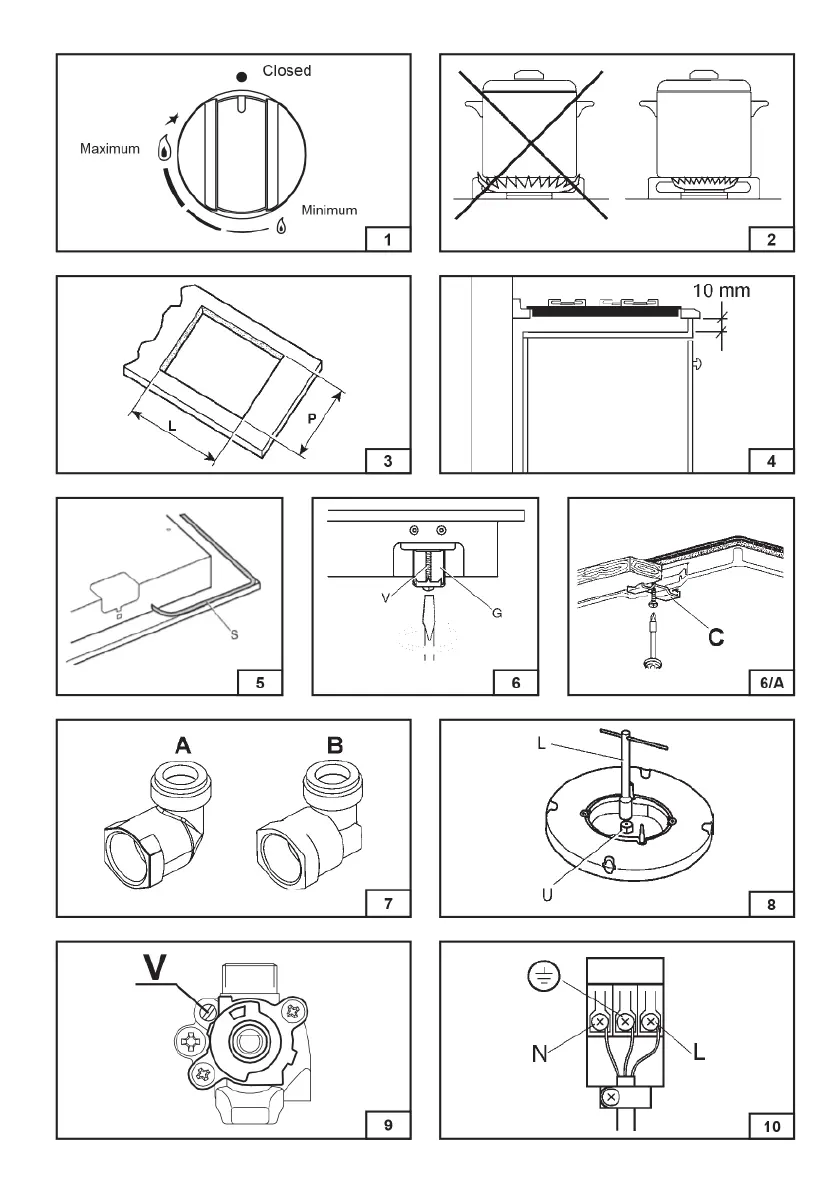 Closed
Maximum
Minimum
1

2

L
P
3

10 mm
4

S
5

V
G
6

C
6/A

A
B
7

L
U
8

V
9

N
L
10