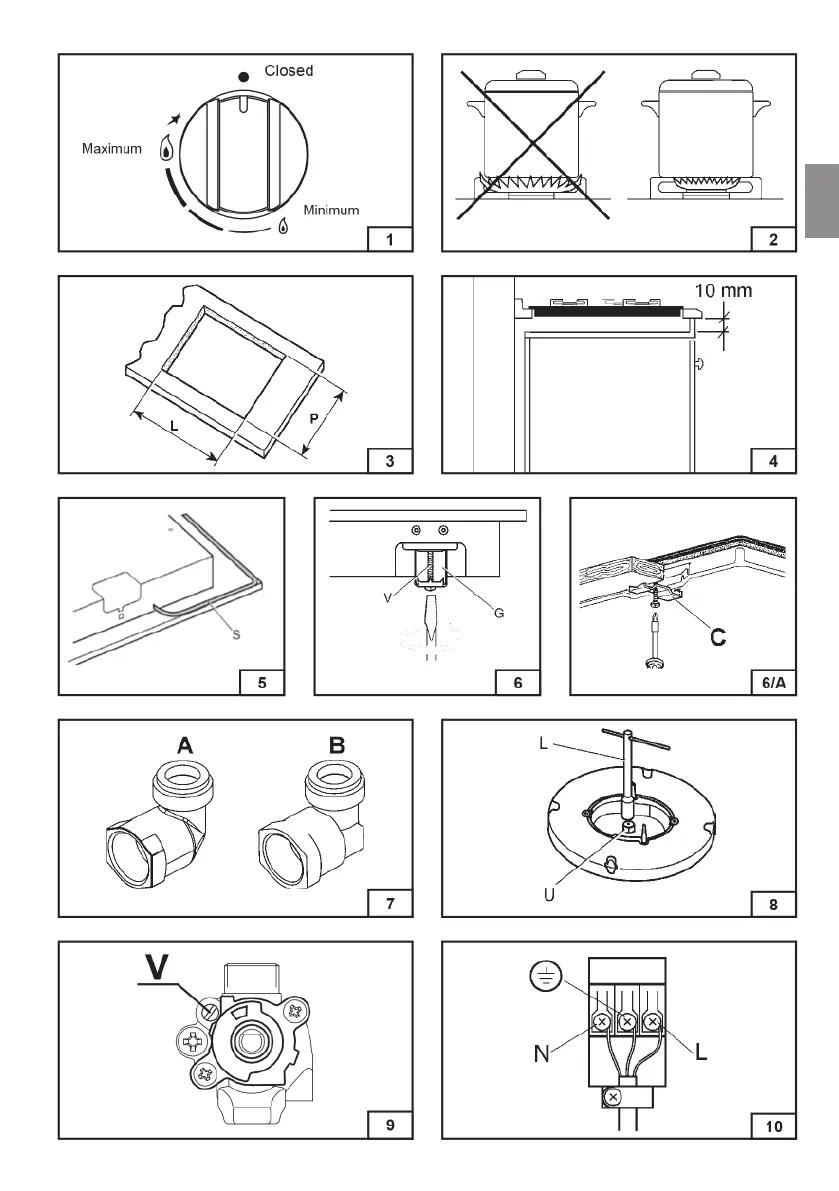 Closed

Maximum

Minimum

1

2

L

P

3

10 mm

4

S

5

V

G

6

C

6/A

A

B

7

L

U

8

V

9

N

L

10