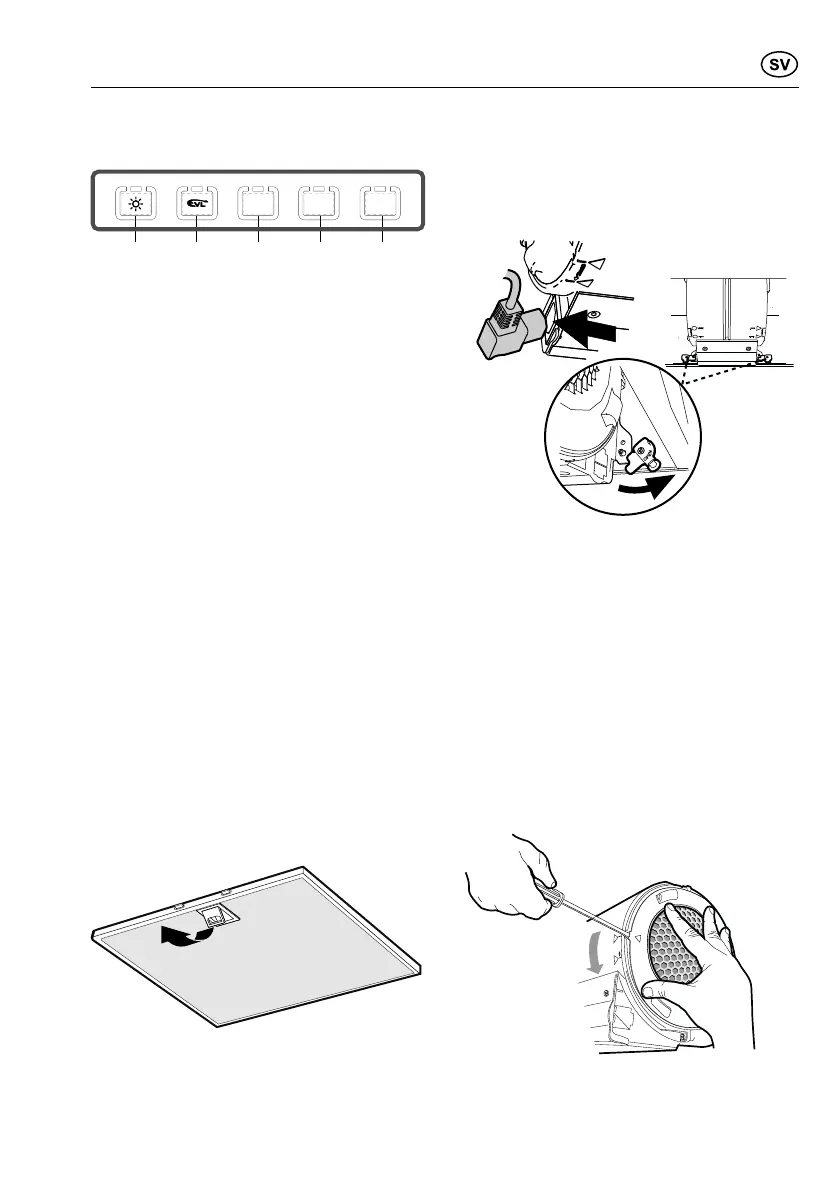 SV

EVL