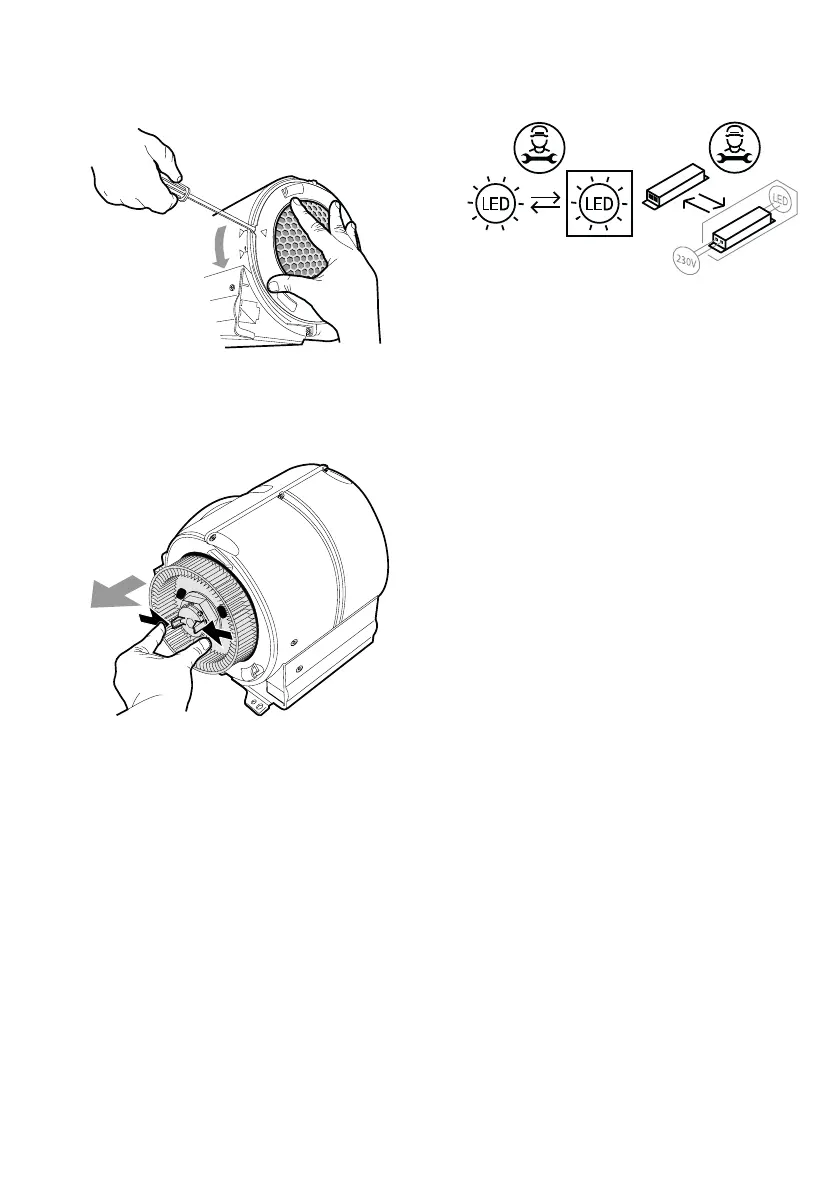 LED

LED

LED

230V