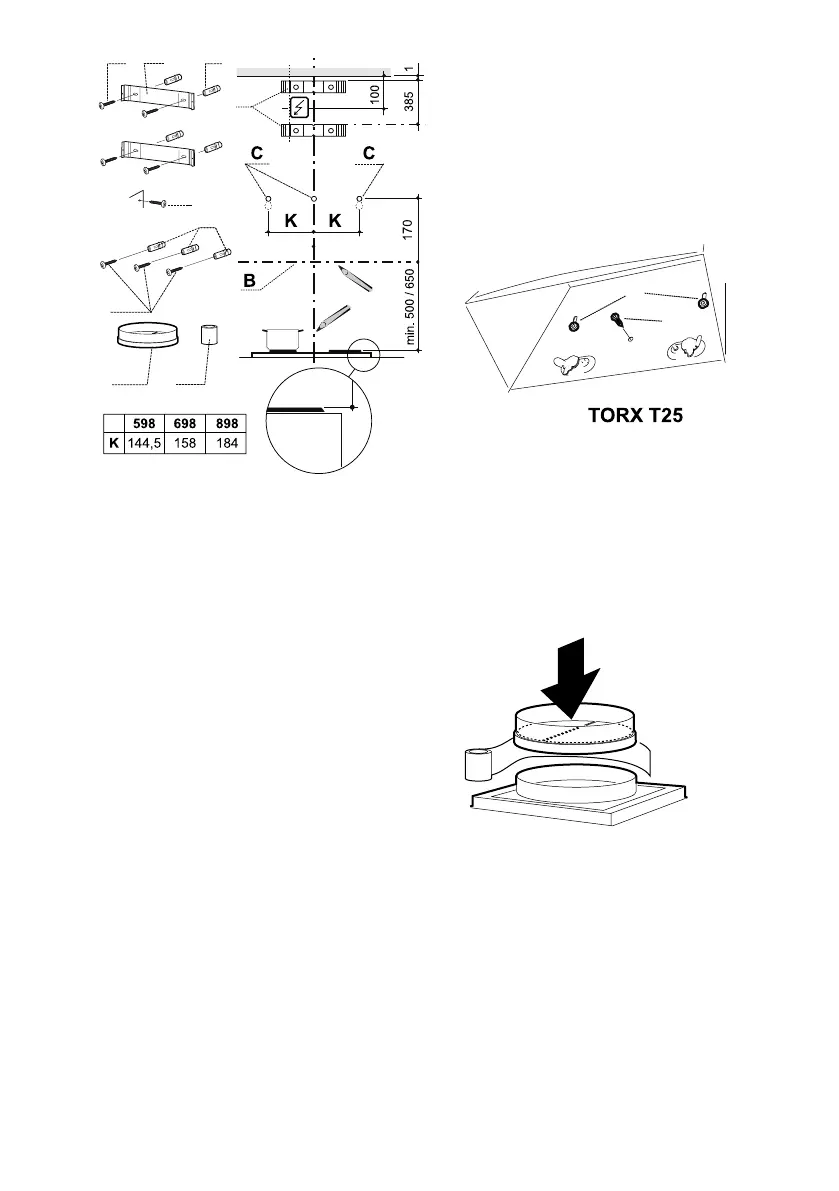 1
100
385
C
C
K
K
170
B
min. 500 / 650

| | 598 | 698 | 898 |
|---|---|---|---|
| K | 144,5 | 158 | 184 |

TORX T25