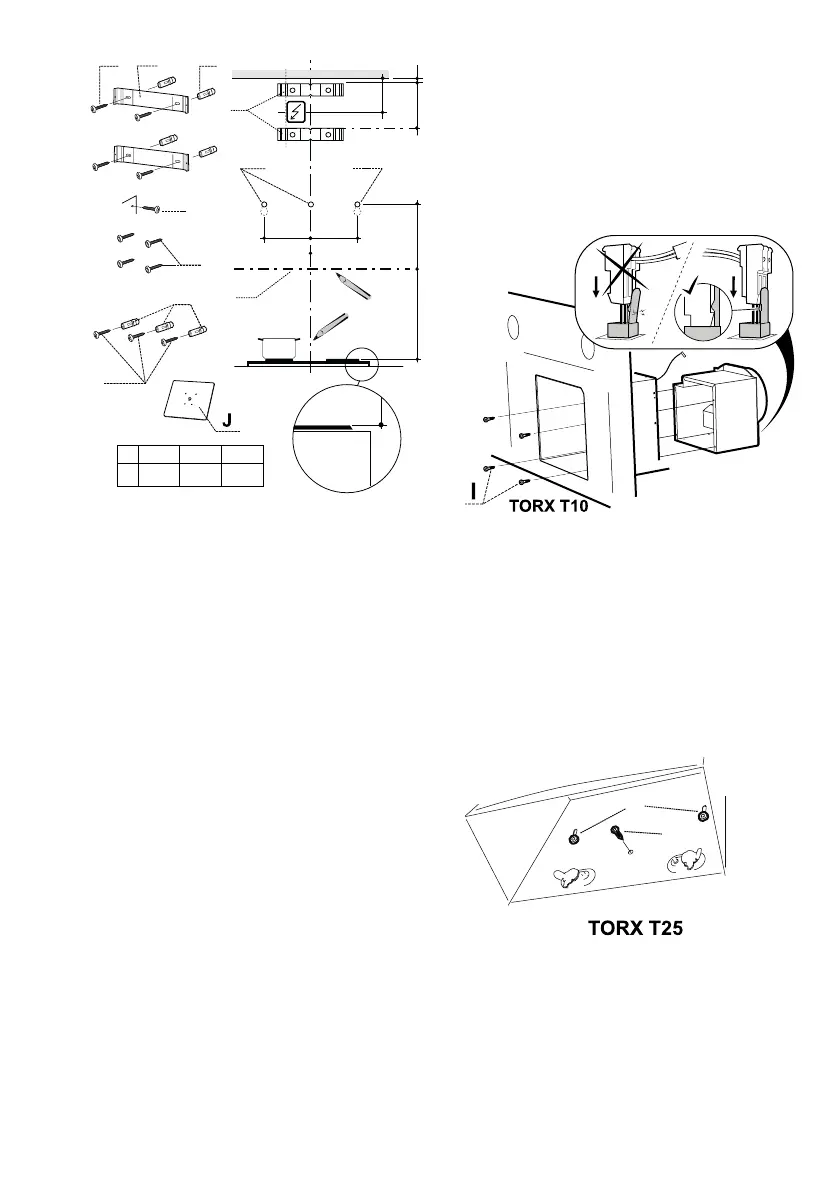 J

I

TORX T10

TORX T25