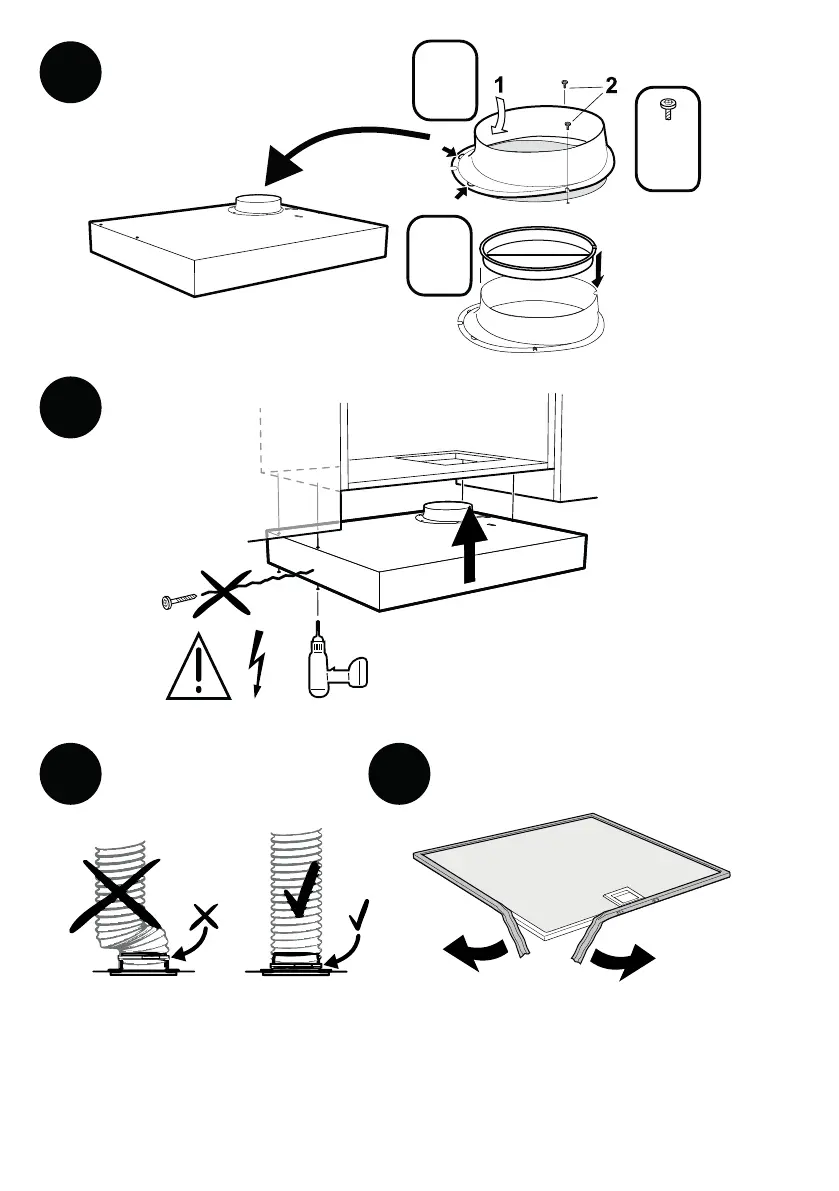 1
2