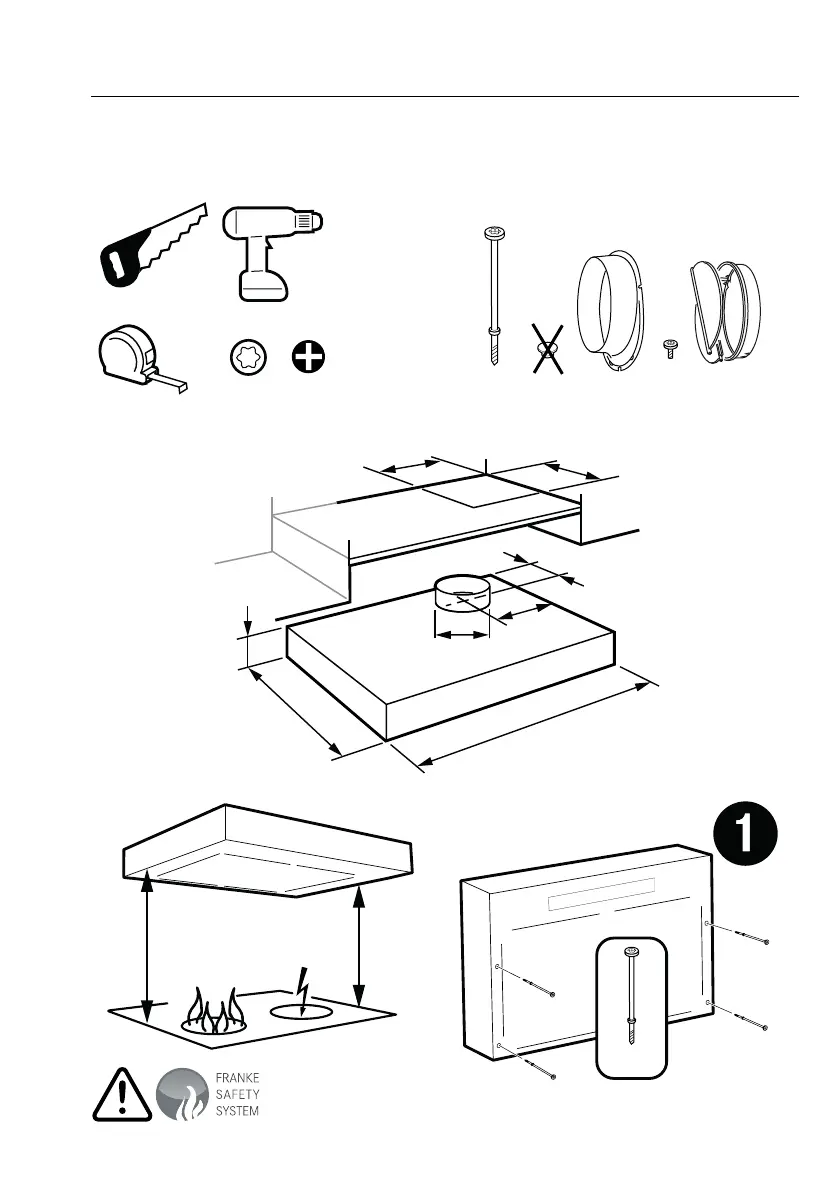 1

FRANKE
SAFETY
SYSTEM