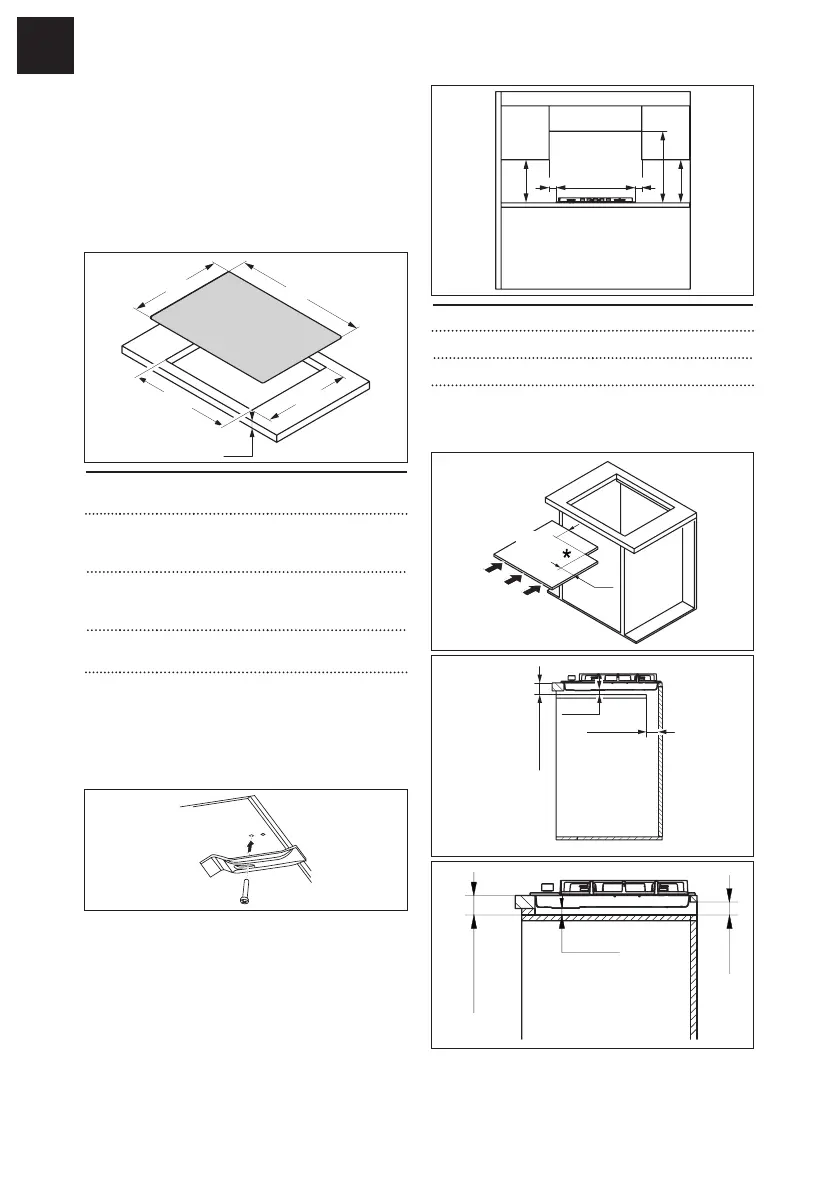 *