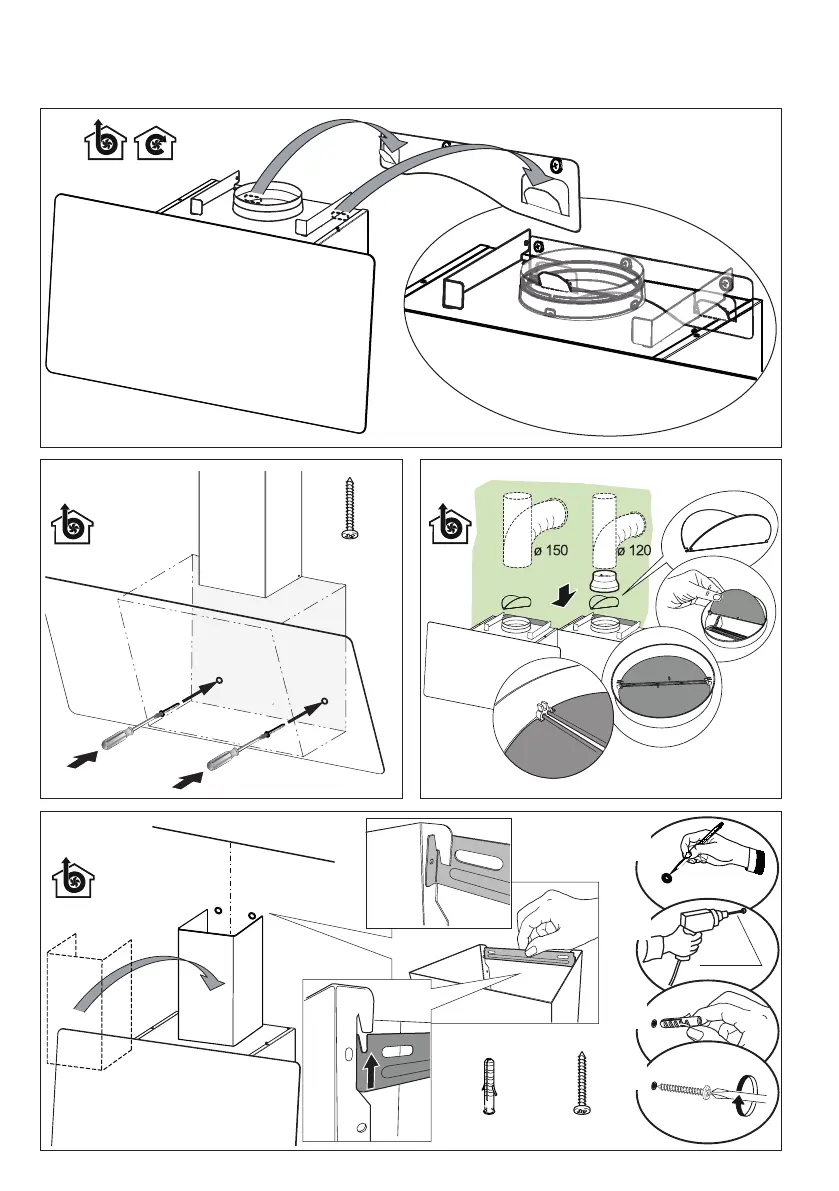 ø 150

ø 120