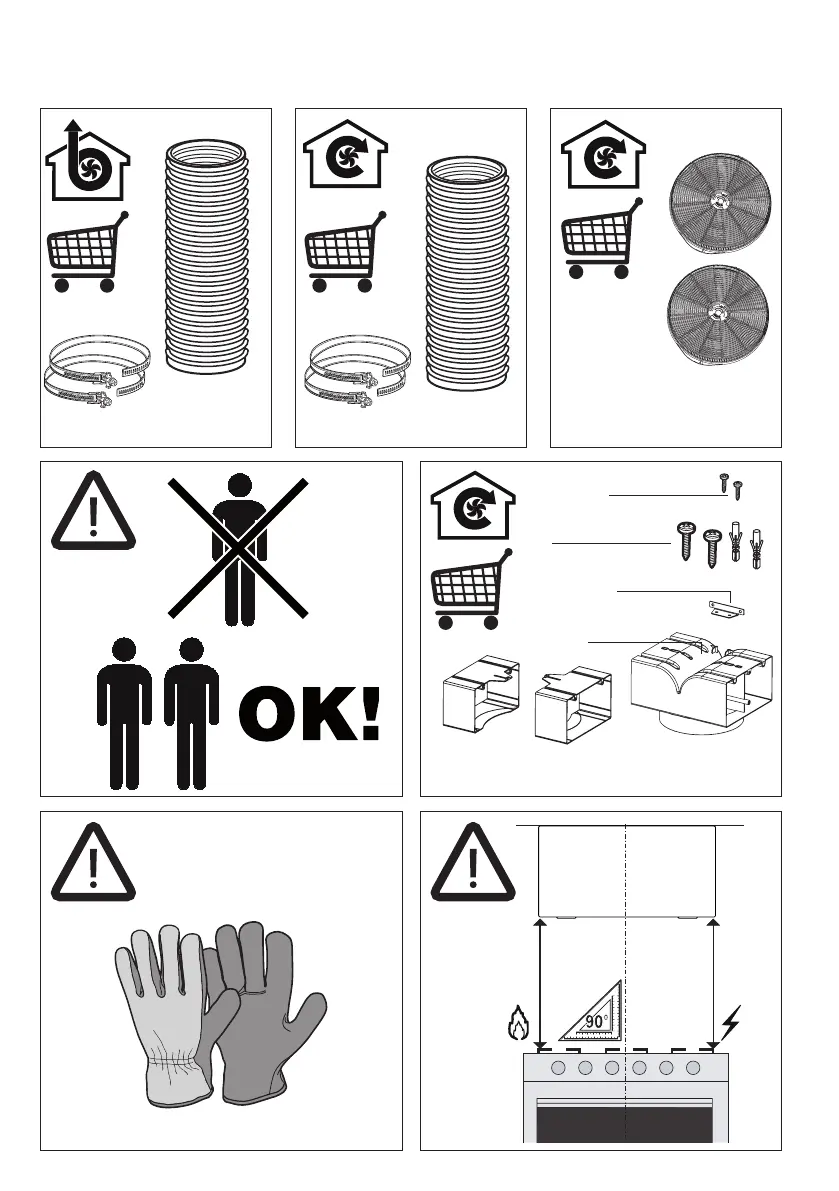 OK!

90°