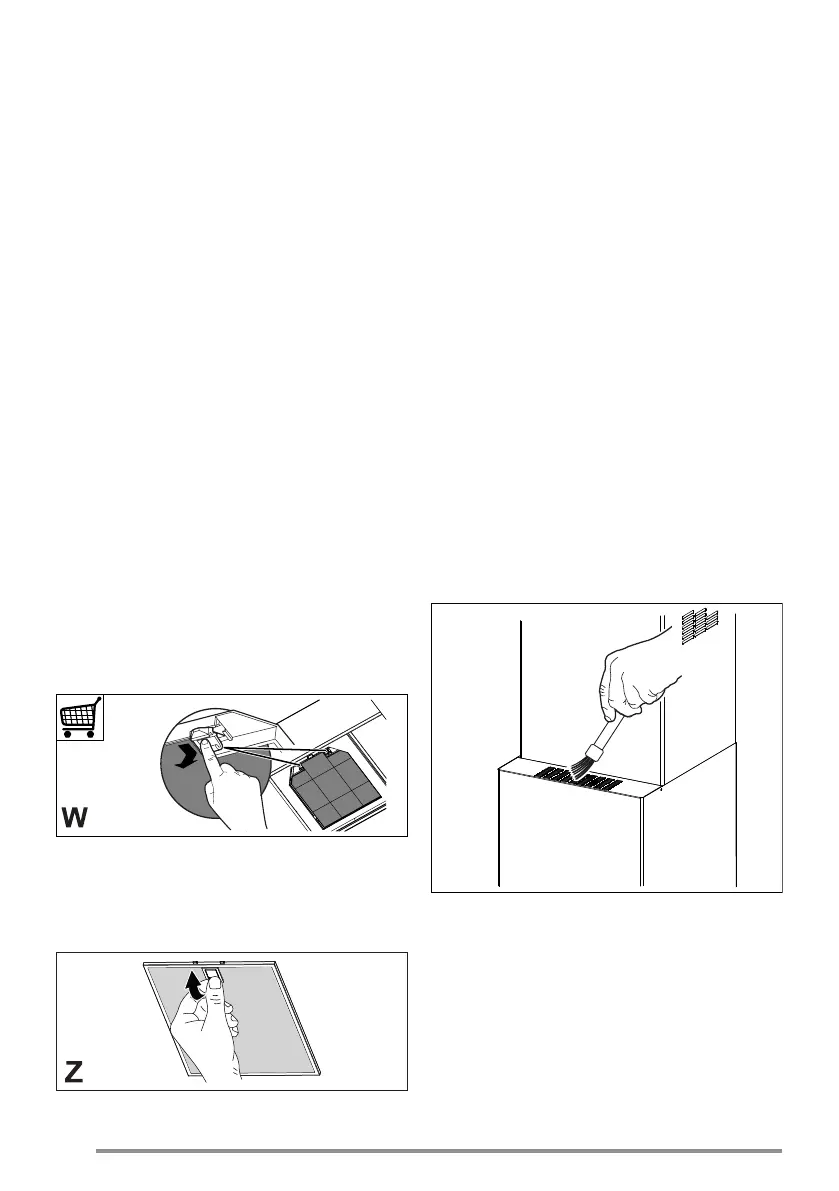 W

Z