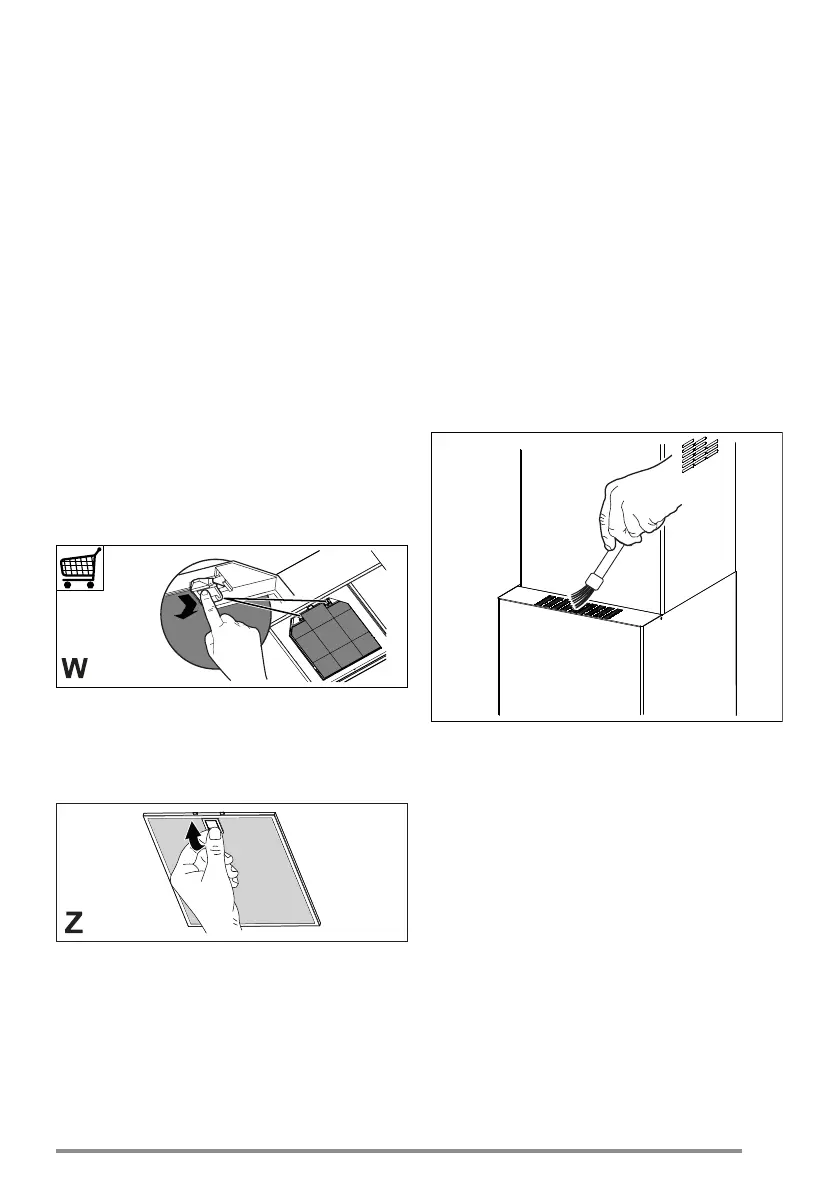 W

Z