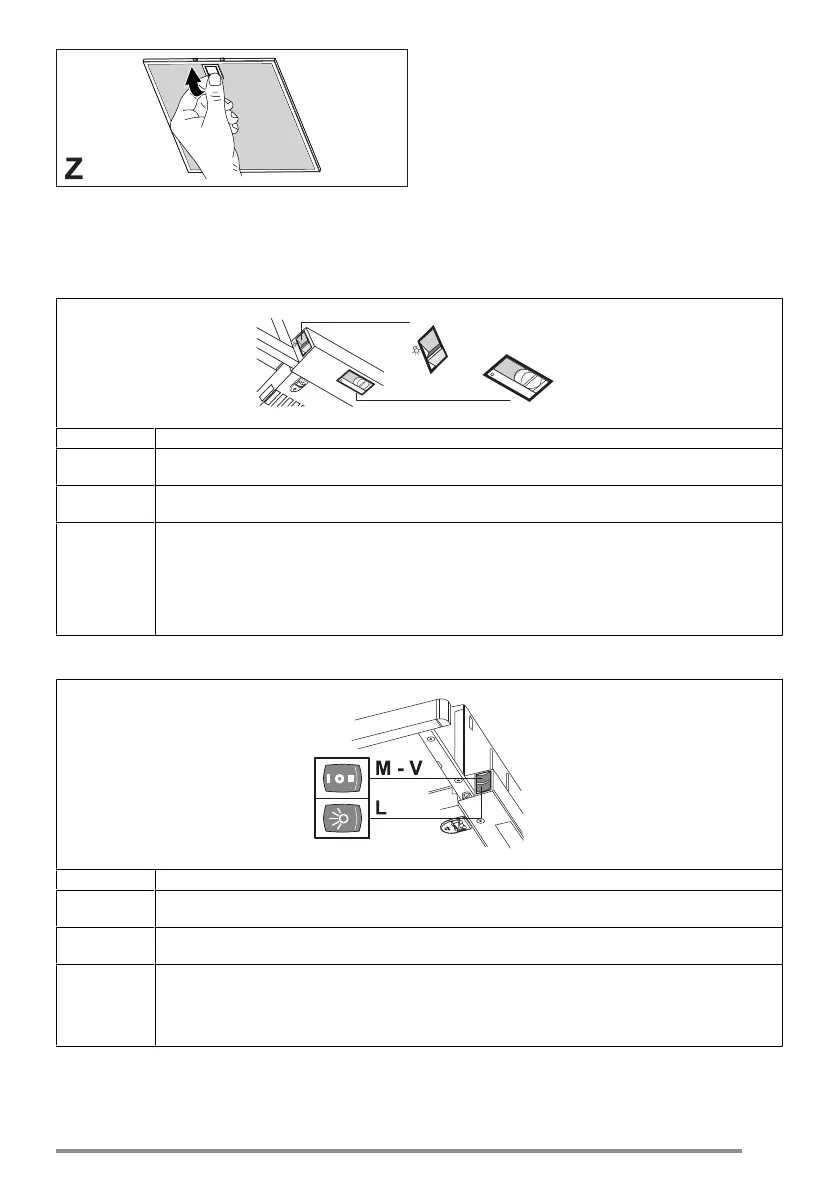 Z

M - V

L