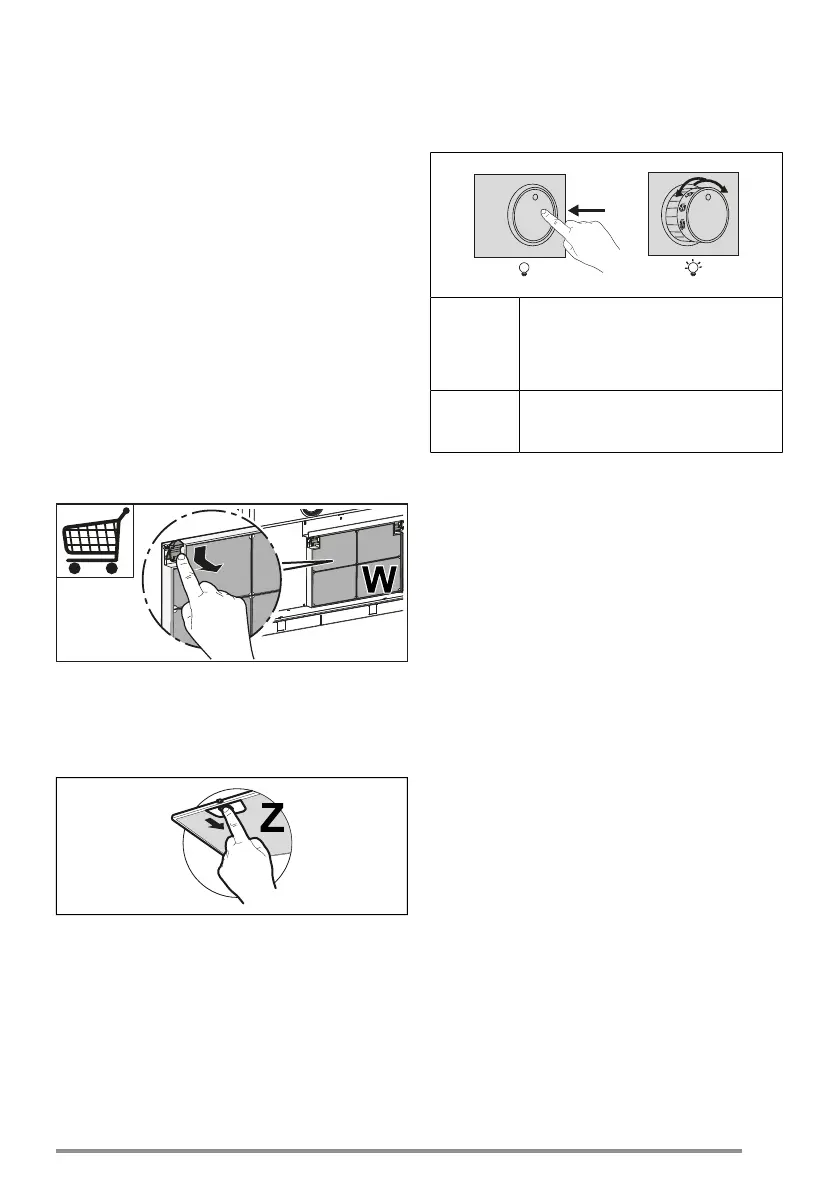 W

Z