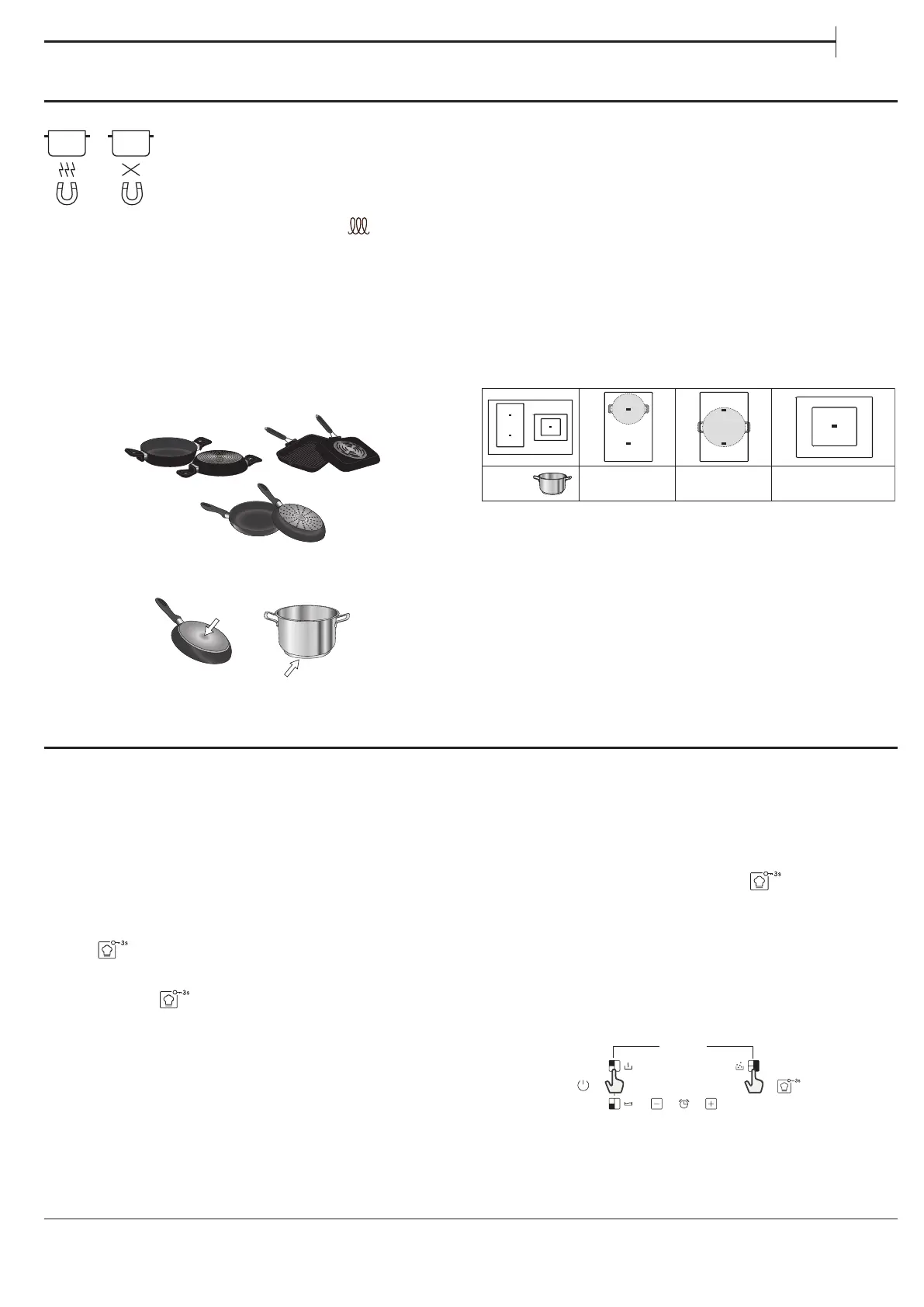 3s

3s

3s

3s