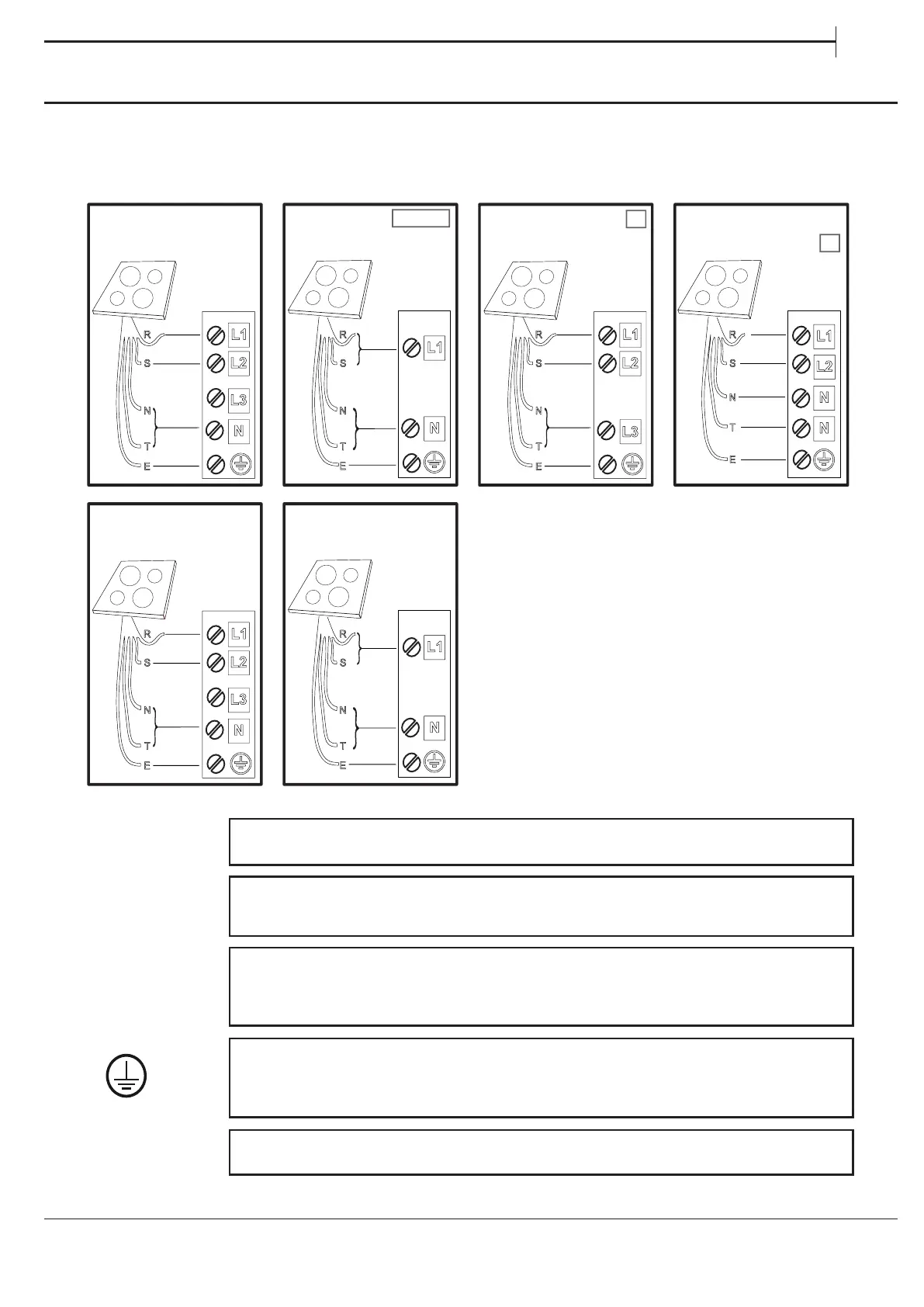 R
S
N
T
E
L1
L2
L3
N

R
S
N
T
E
L1
N

R
S
N
T
E
L1
L2
L3

R
S
N
T
E
L1
L2
N
N

R
S
N
T
E
L1
L2
L3
N

R
S
N
T
E
L1
N