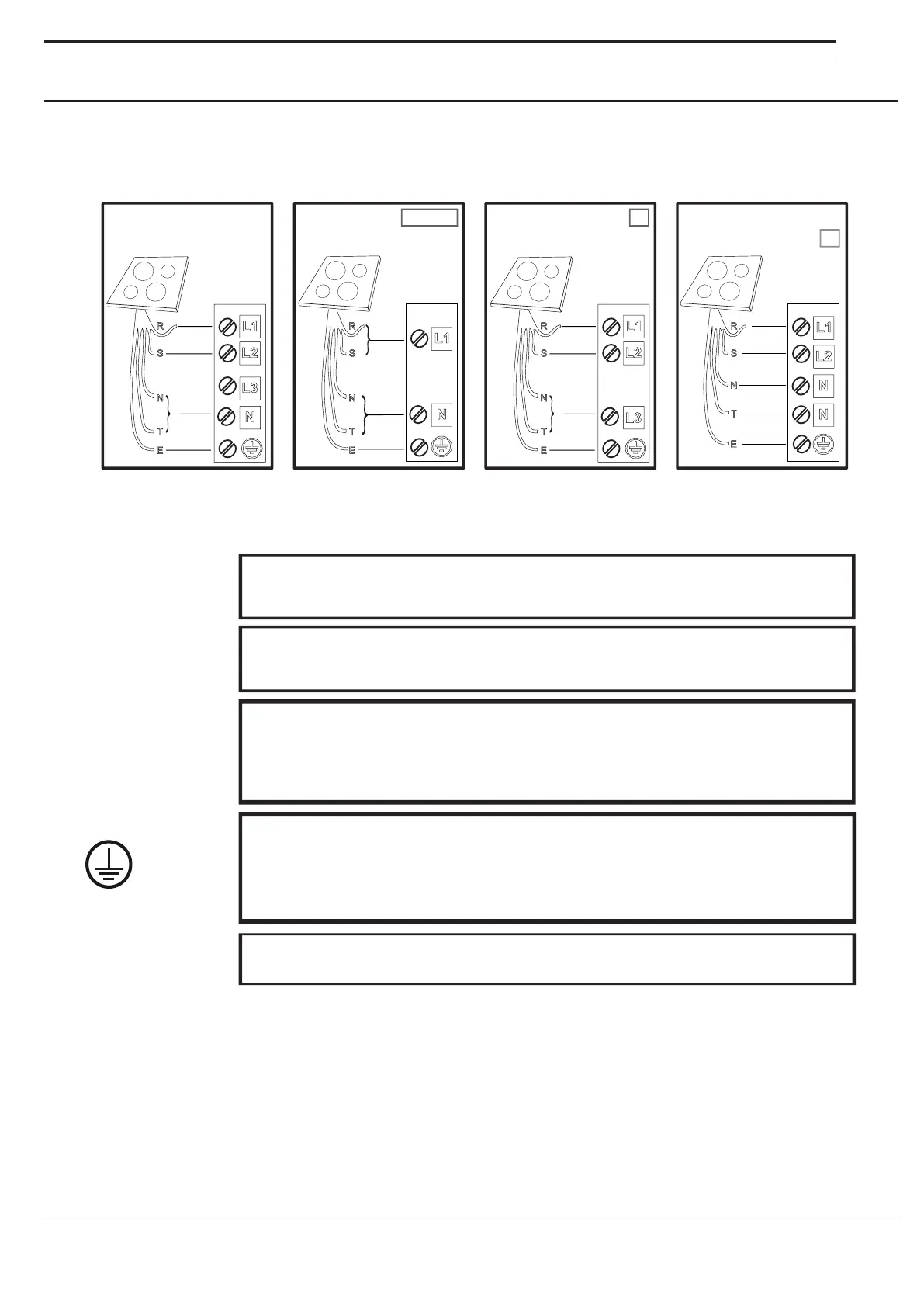 R S N T E
L1 L2 L3 N

R S N T E
L1 N

R S N T E
L1 L2 L3

R S N T E
L1 L2 N N