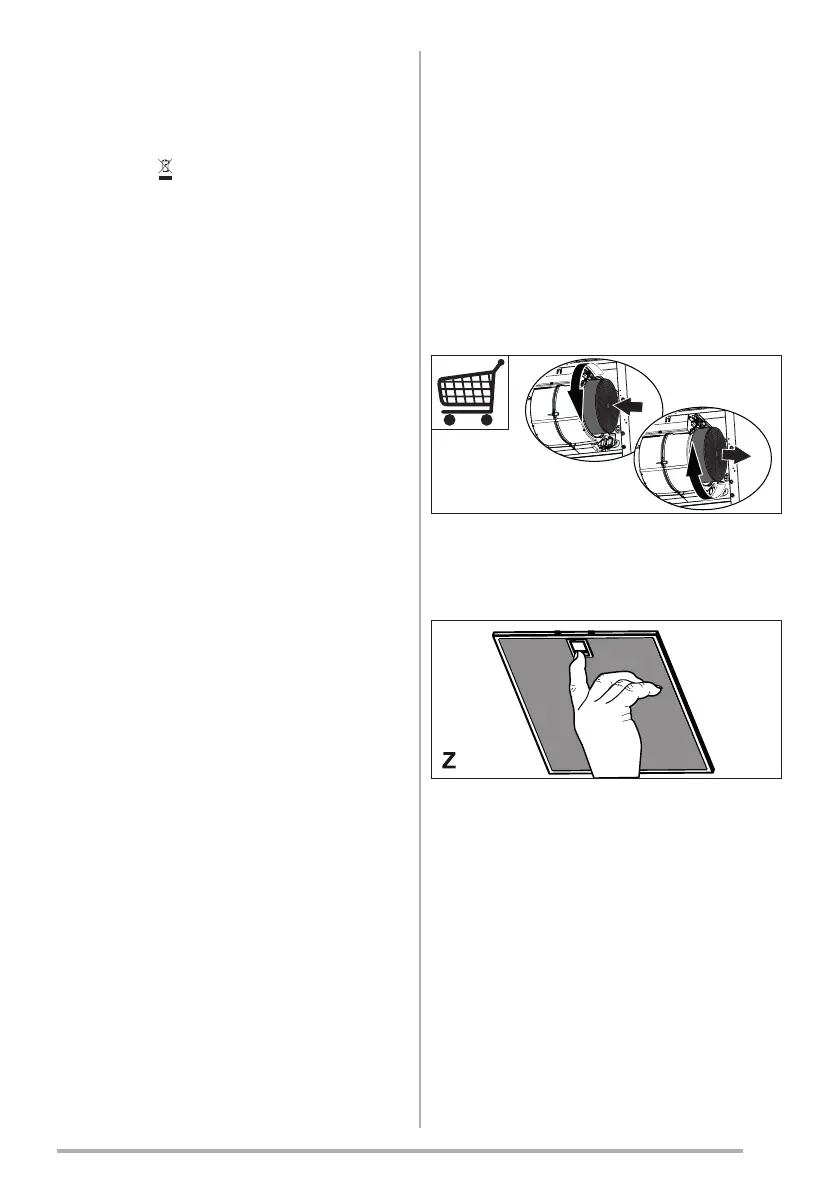 Z